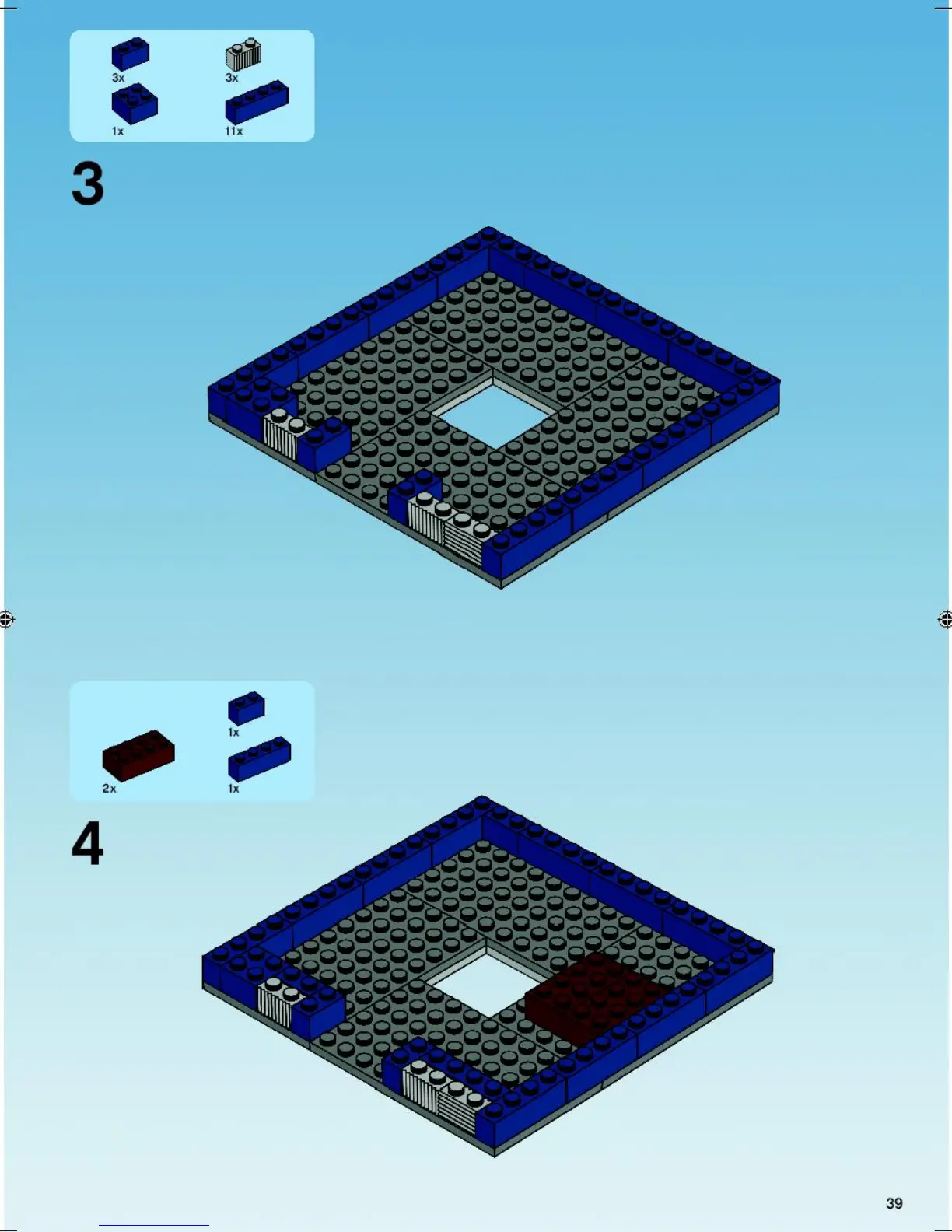 3x
3x
1x
11x

3

1x
2x
1x

4

39