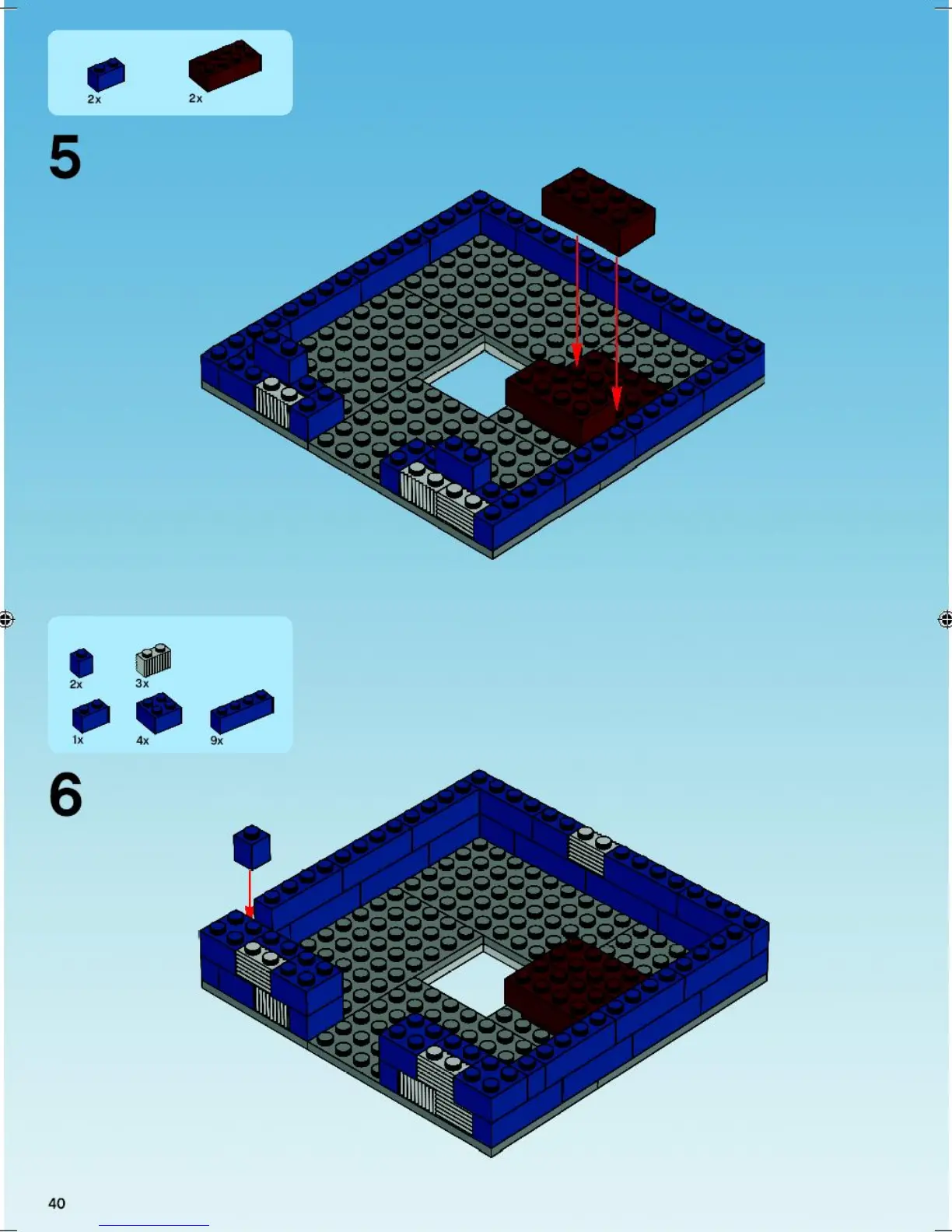 2x
2x

5

2x
3x
1x
4x
9x

6

40