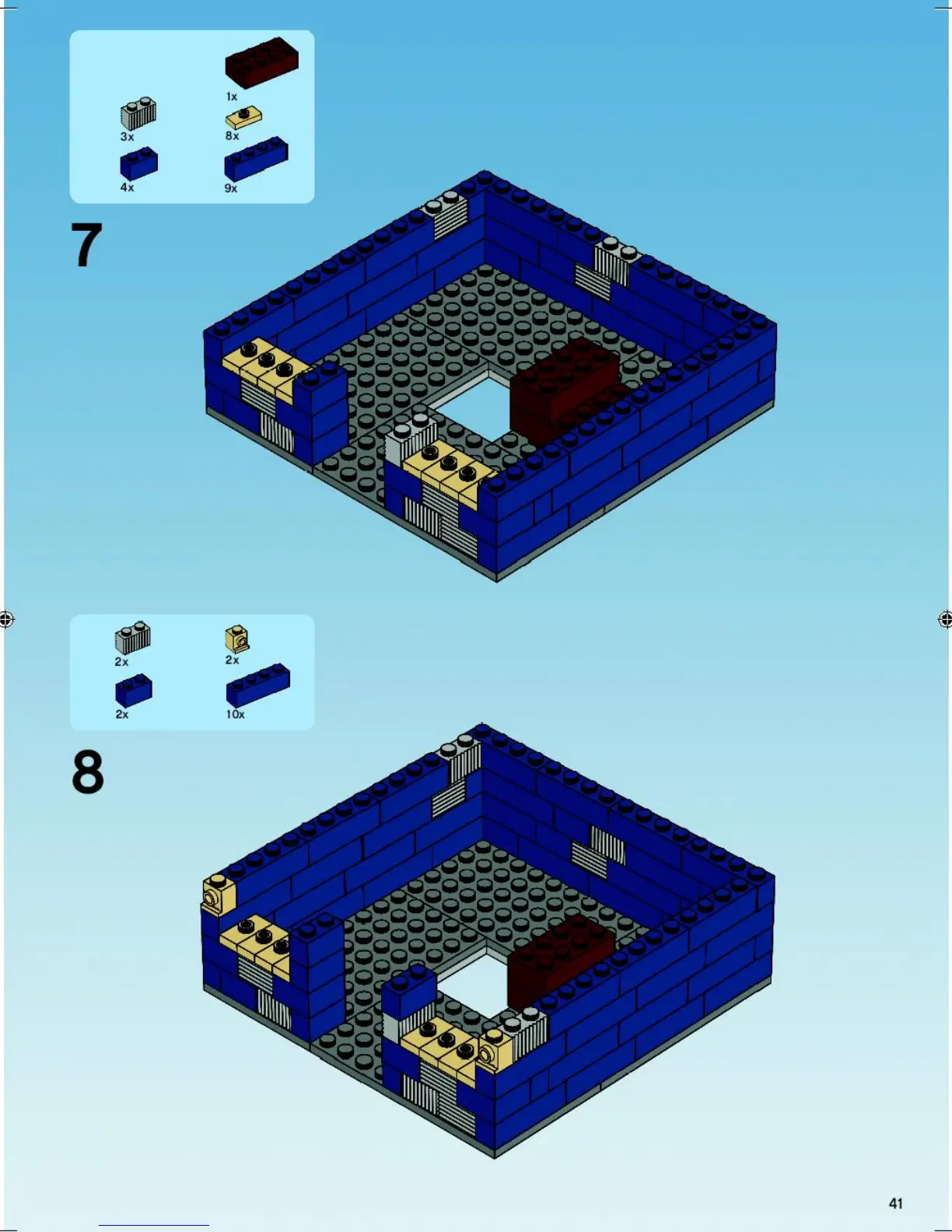 1x

3x

8x

4x

9x

7

2x

2x

2x

10x

8

41