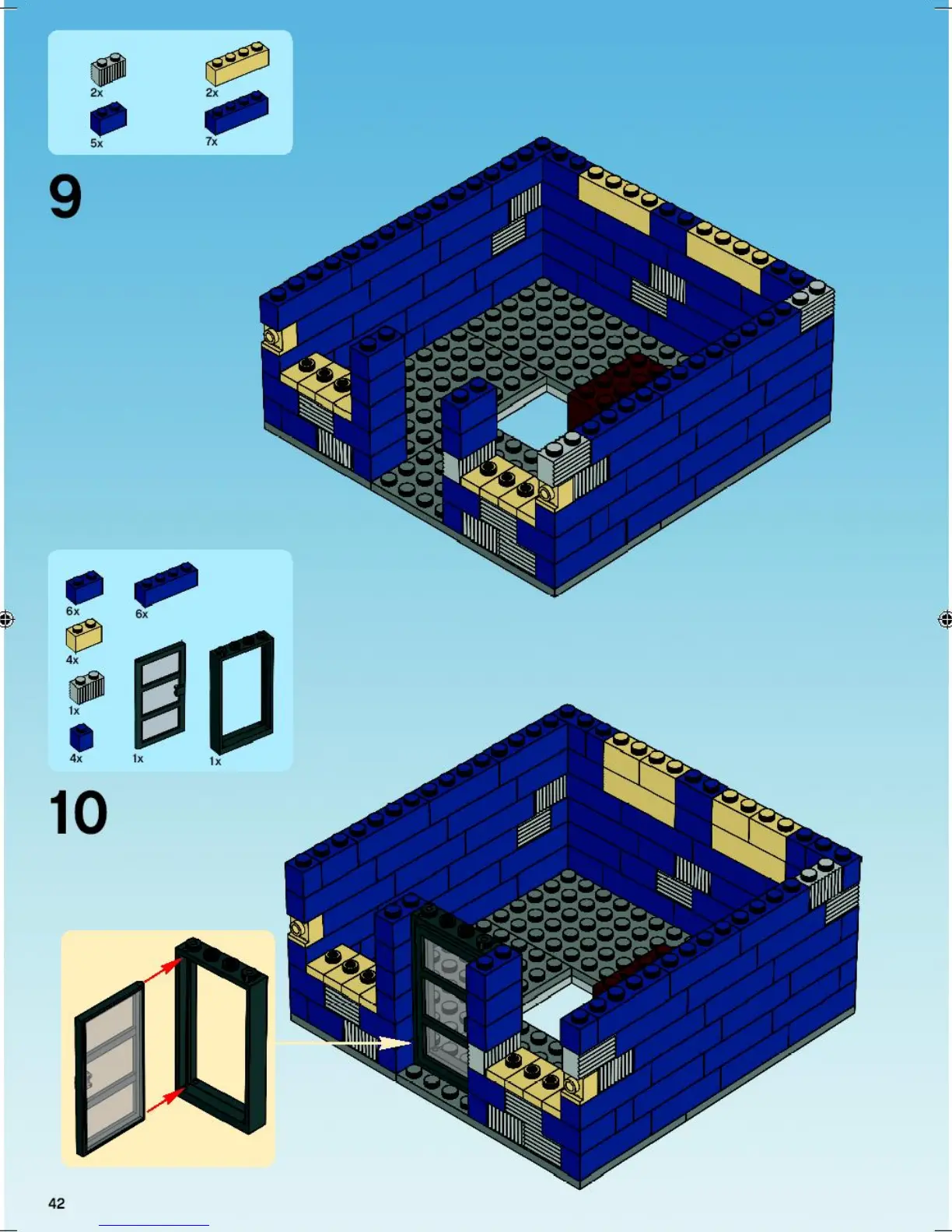 2x
2x
5x
7x

9

6x
6x
4x
1x
4x
1x
1x

10

42