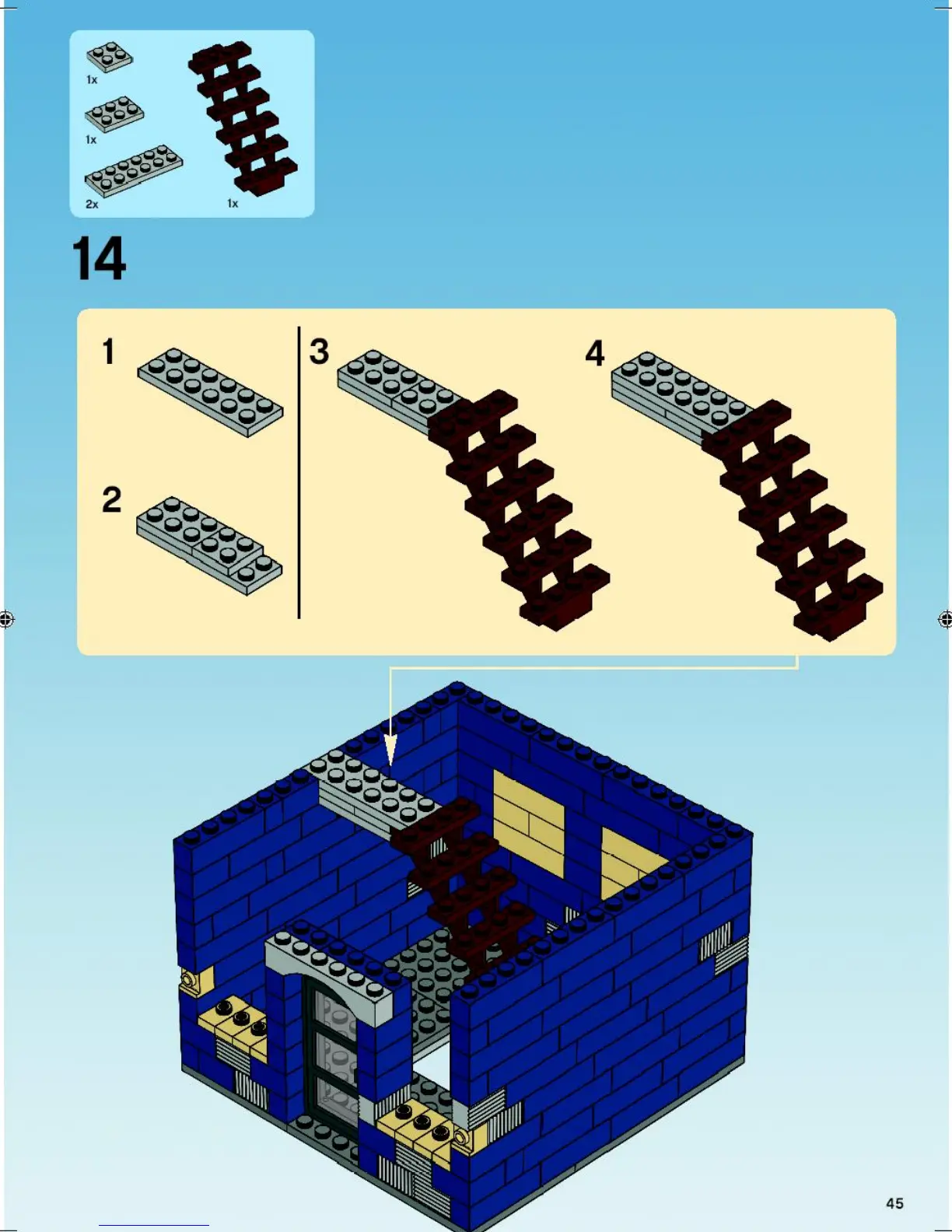 1x

1x

2x

1x

14

1

2

3

4

45