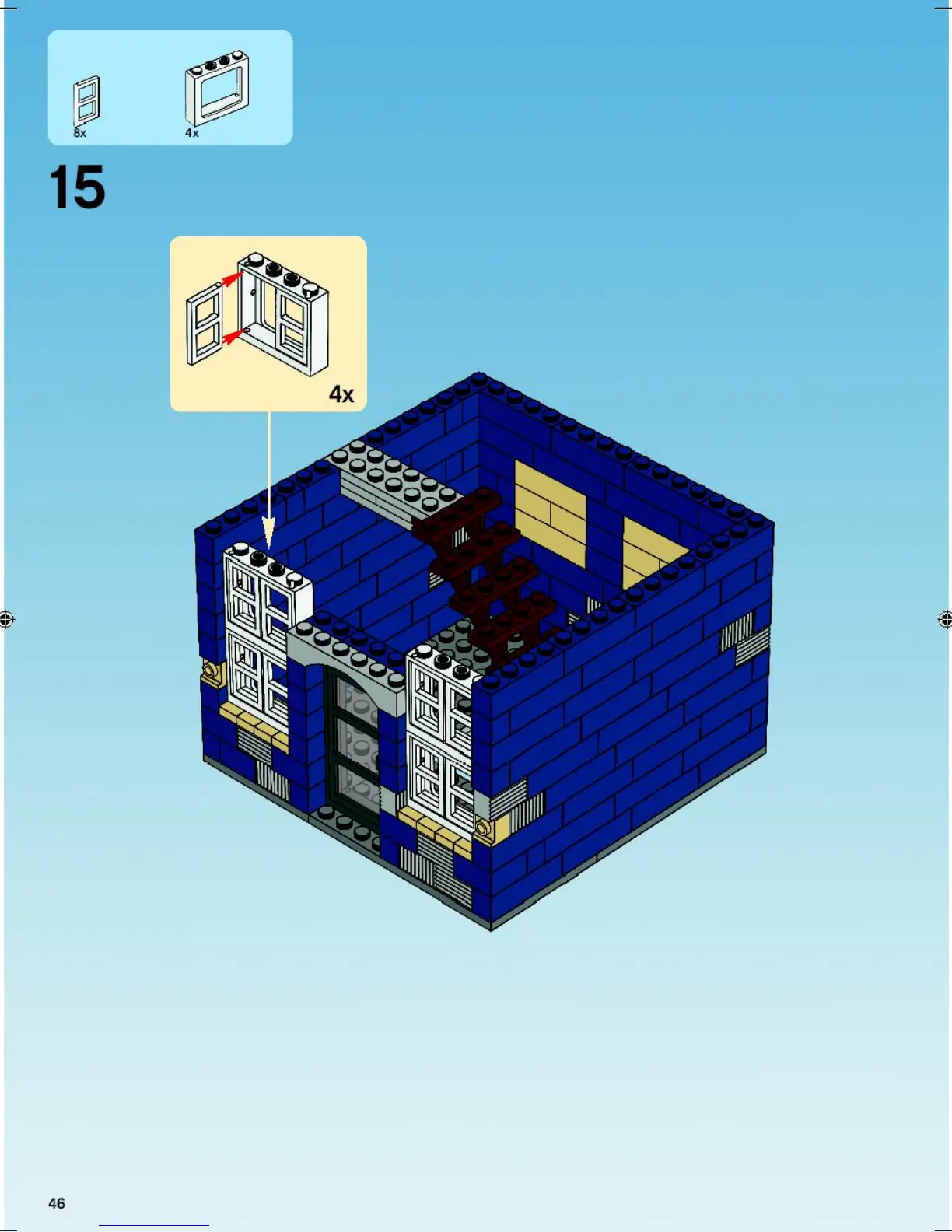 8x
4x

15

4x

46