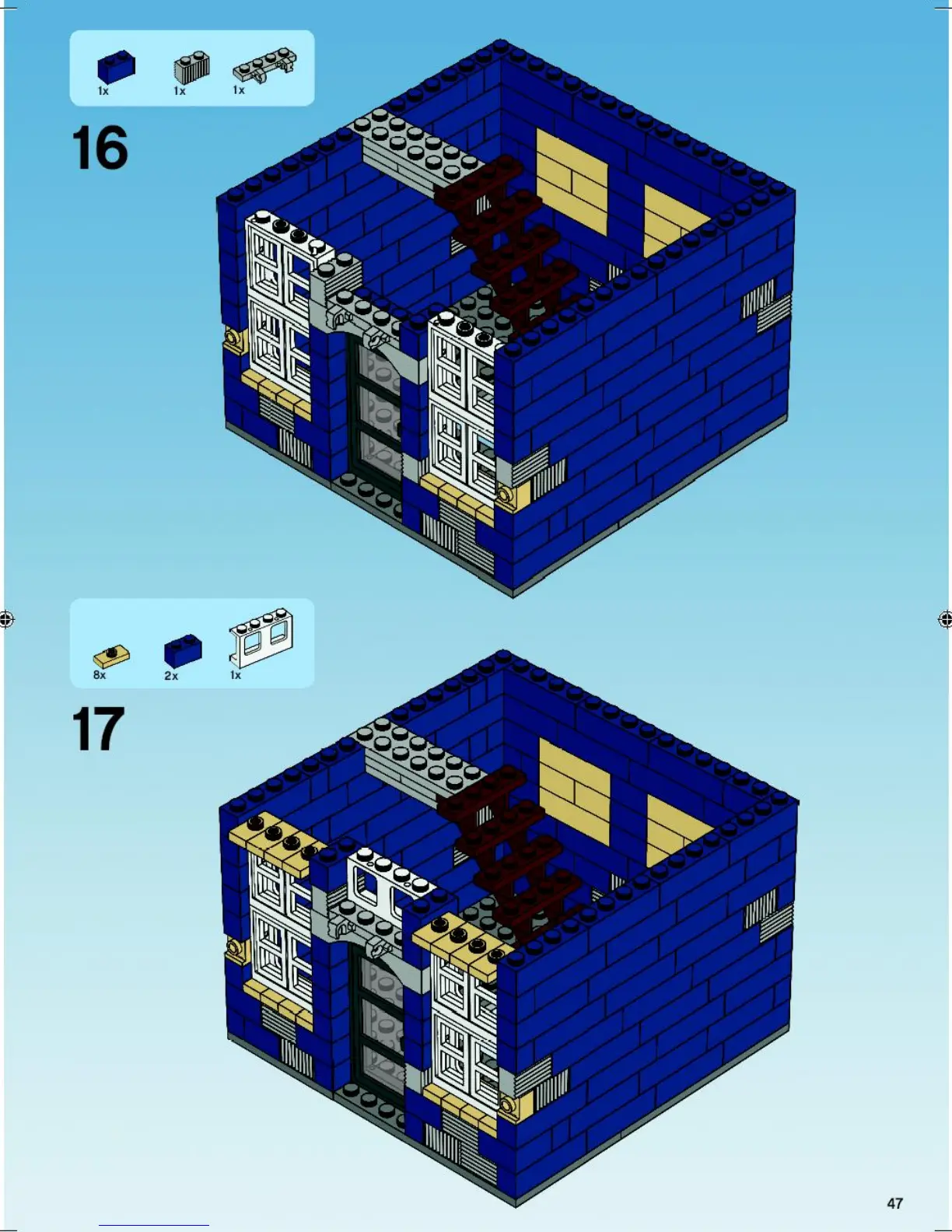 1x 1x 1x

16

8x 2x 1x

17

47