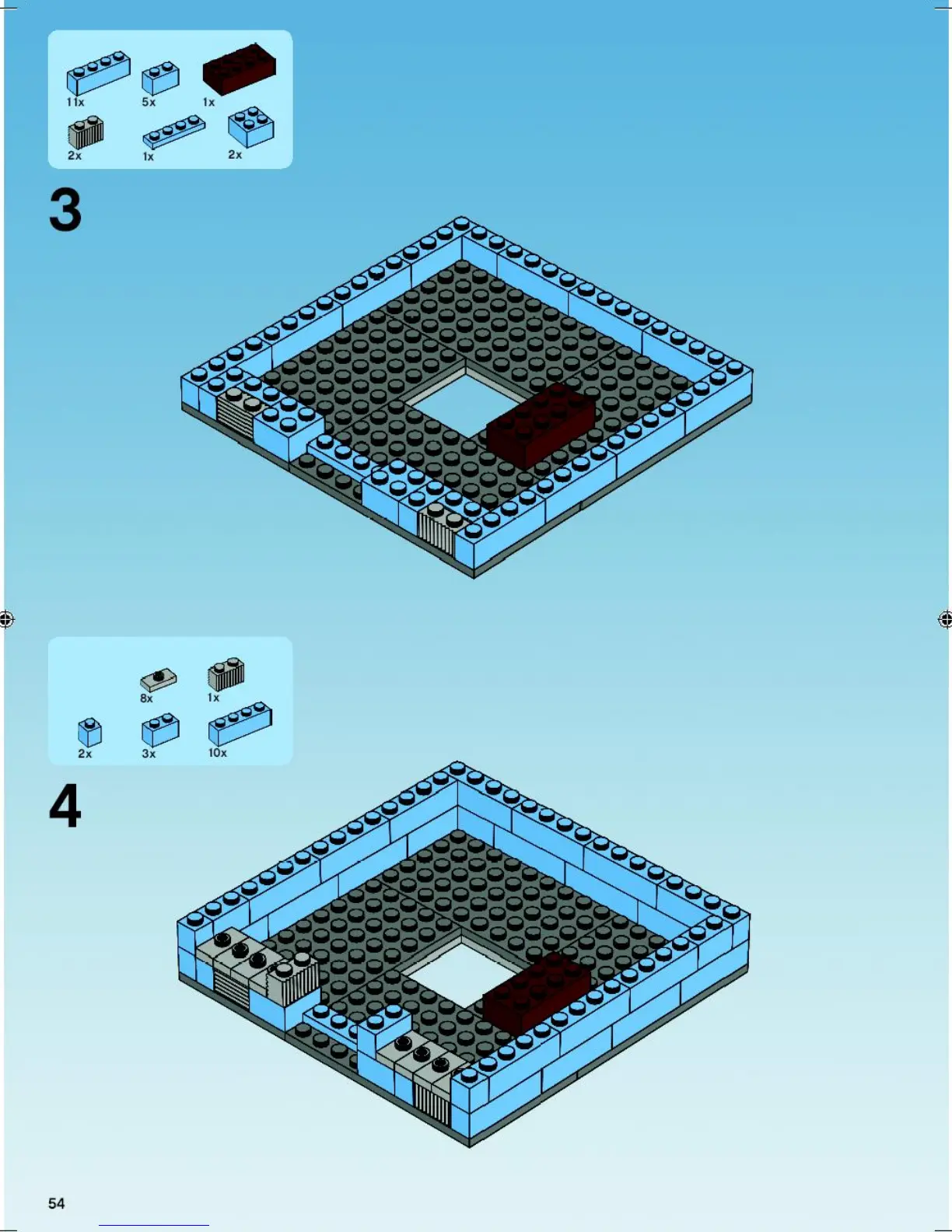 11x
5x
1x
2x
1x
2x

3

8x
1x
2x
3x
10x

4

54