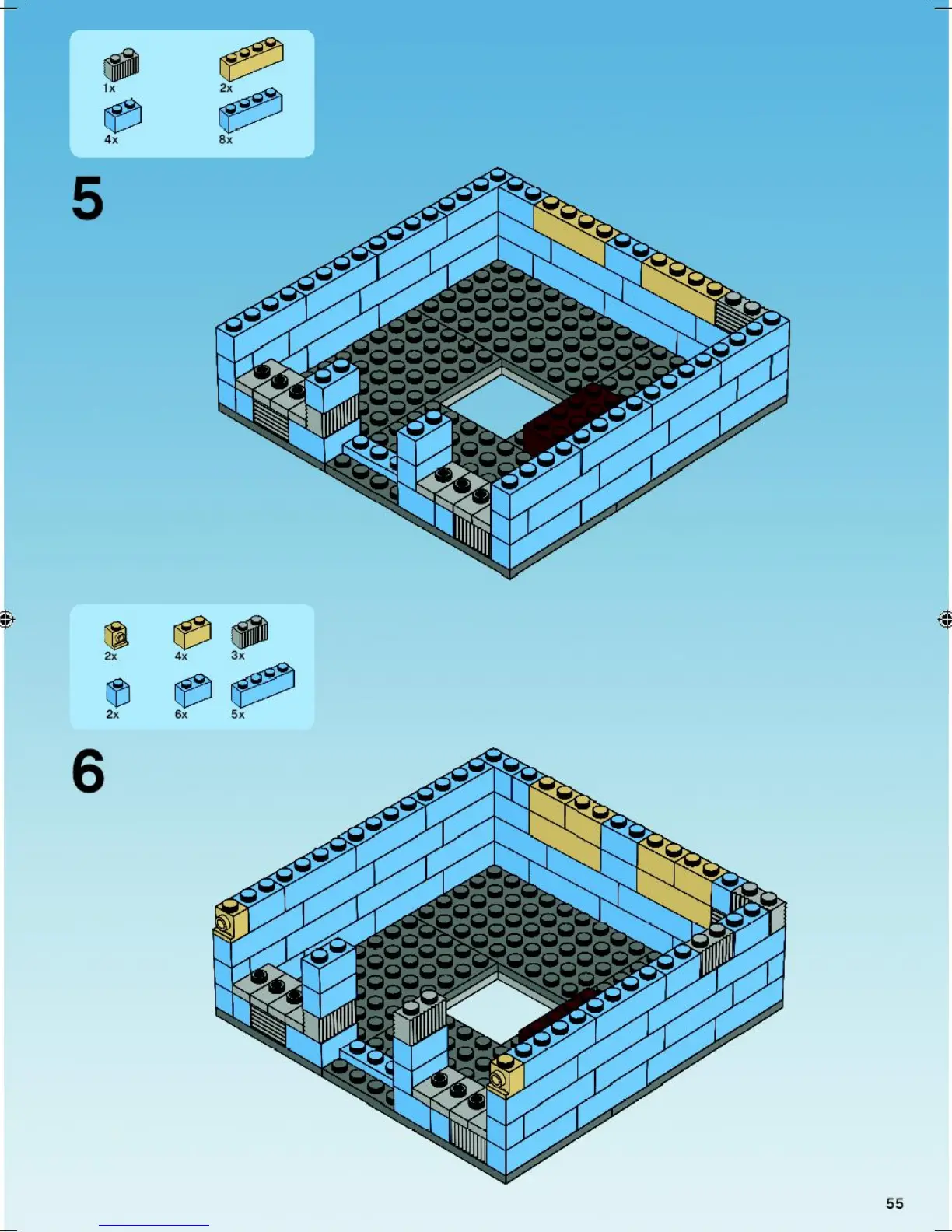 1x
2x
4x
8x

5

2x
4x
3x
2x
6x
5x

6

55