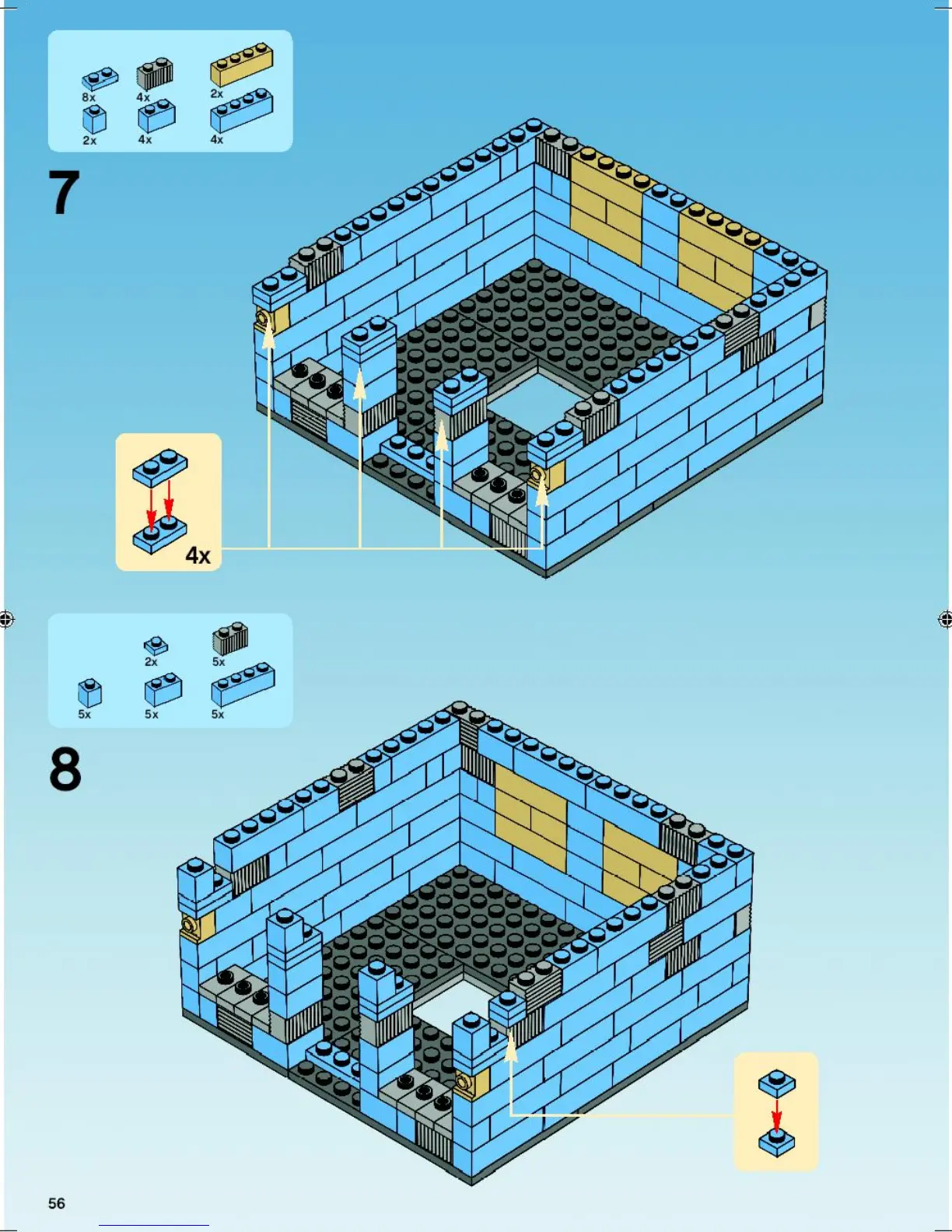 8x
4x
2x
2x
4x
4x

7

4x

2x
5x
5x
5x
5x

8

56