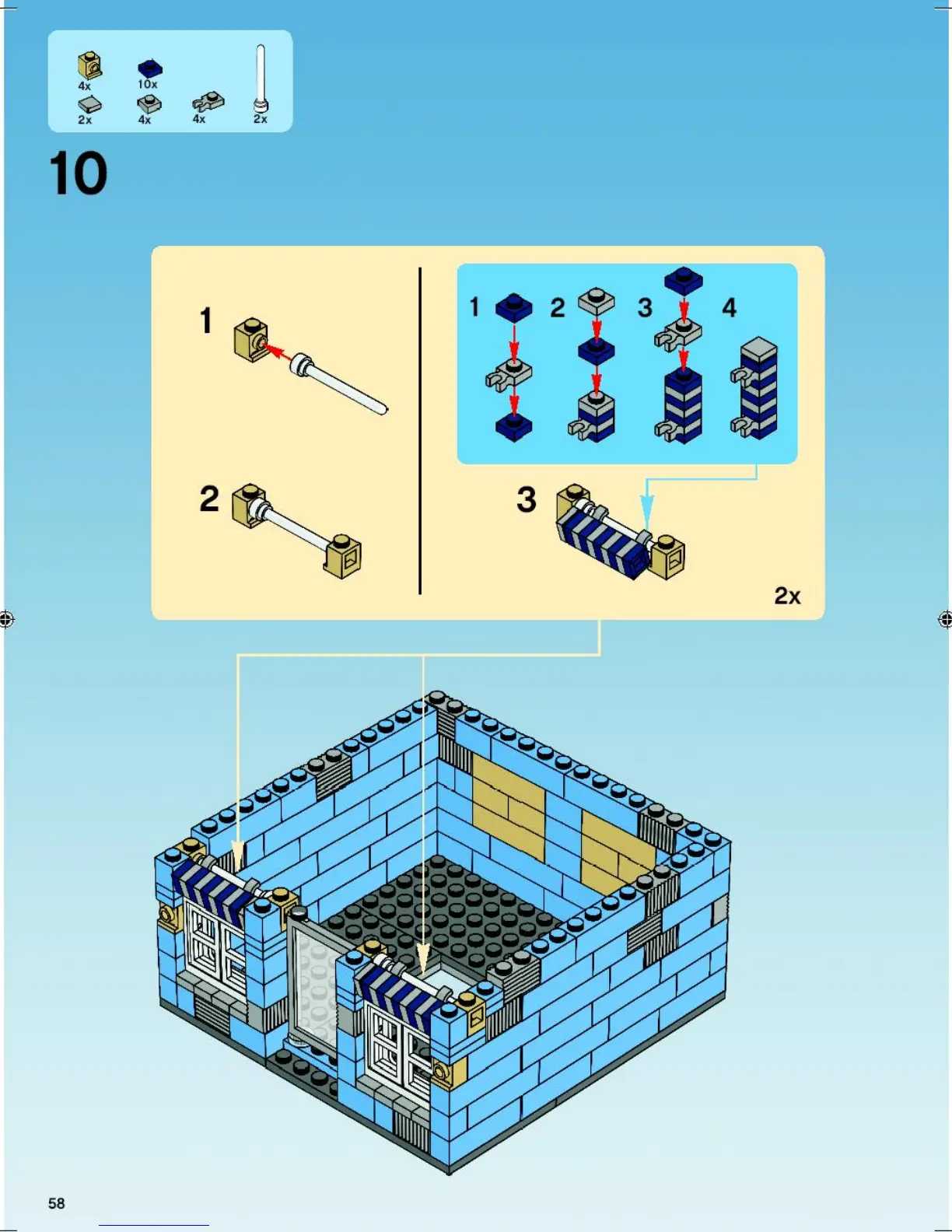 4x
10x
2x
4x
4x
2x

10

1

2

1
2
3
4

3

2x

58