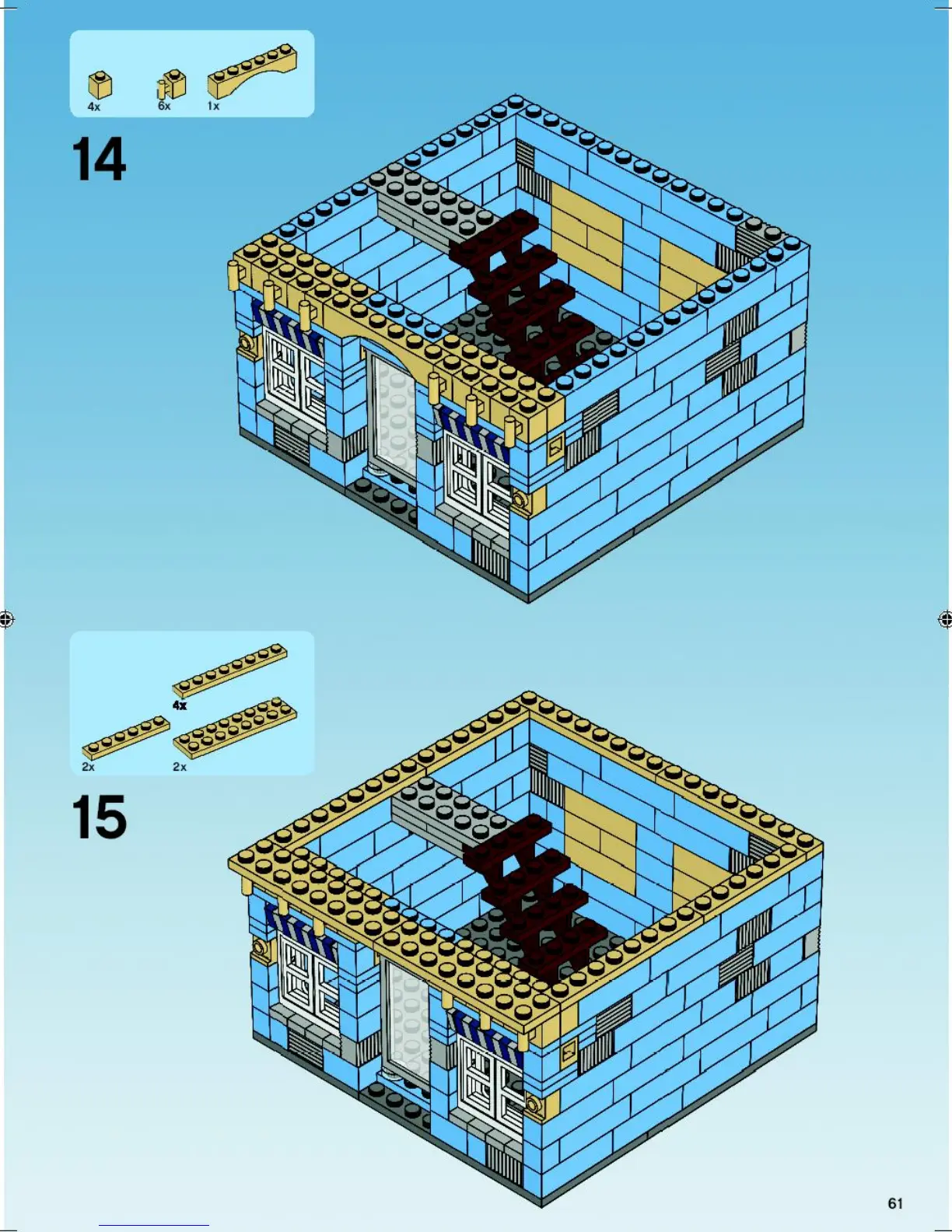 4x 6x 1x

14

4x

2x 2x

15

61