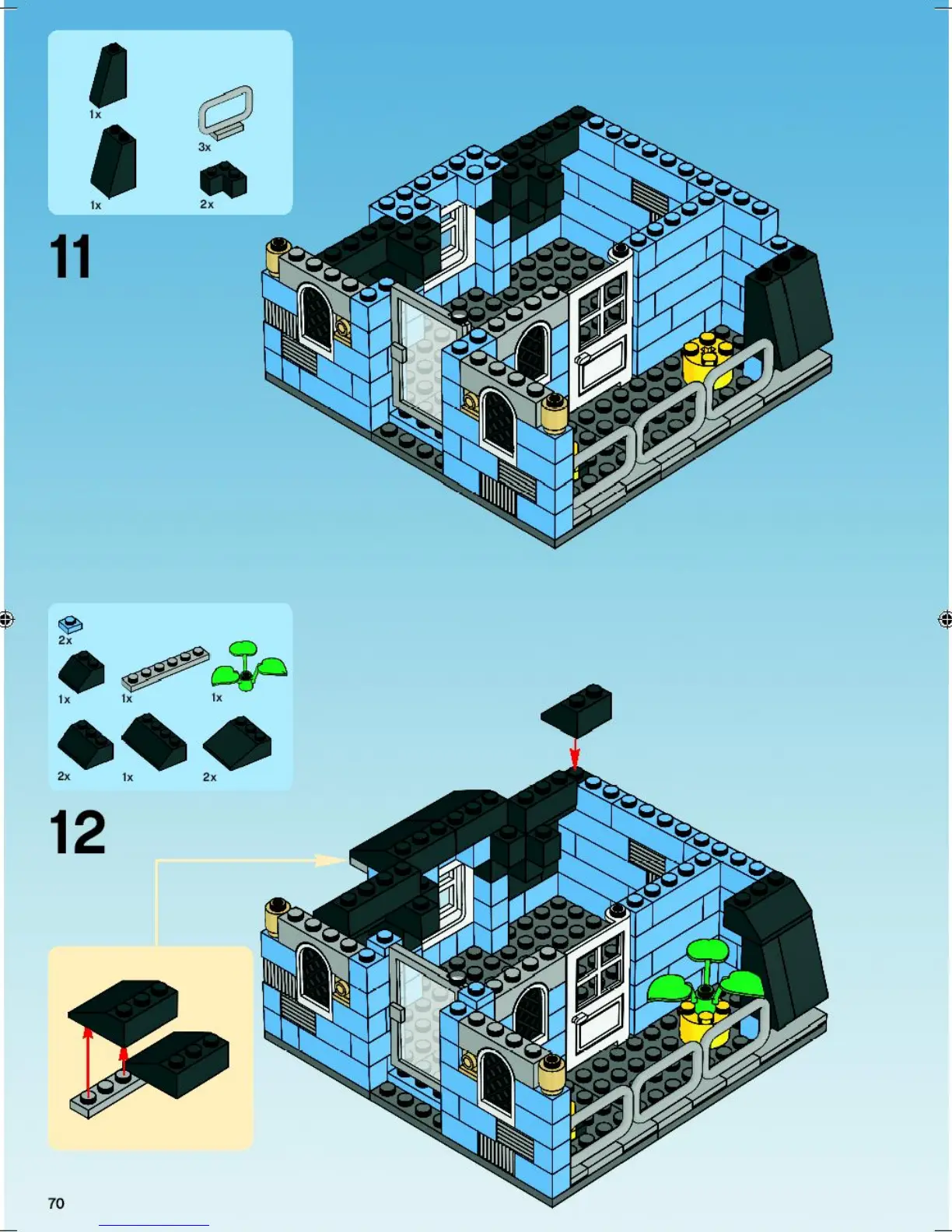 1x

3x

1x

2x

11

2x

1x

1x

1x

2x

1x

2x

12

70