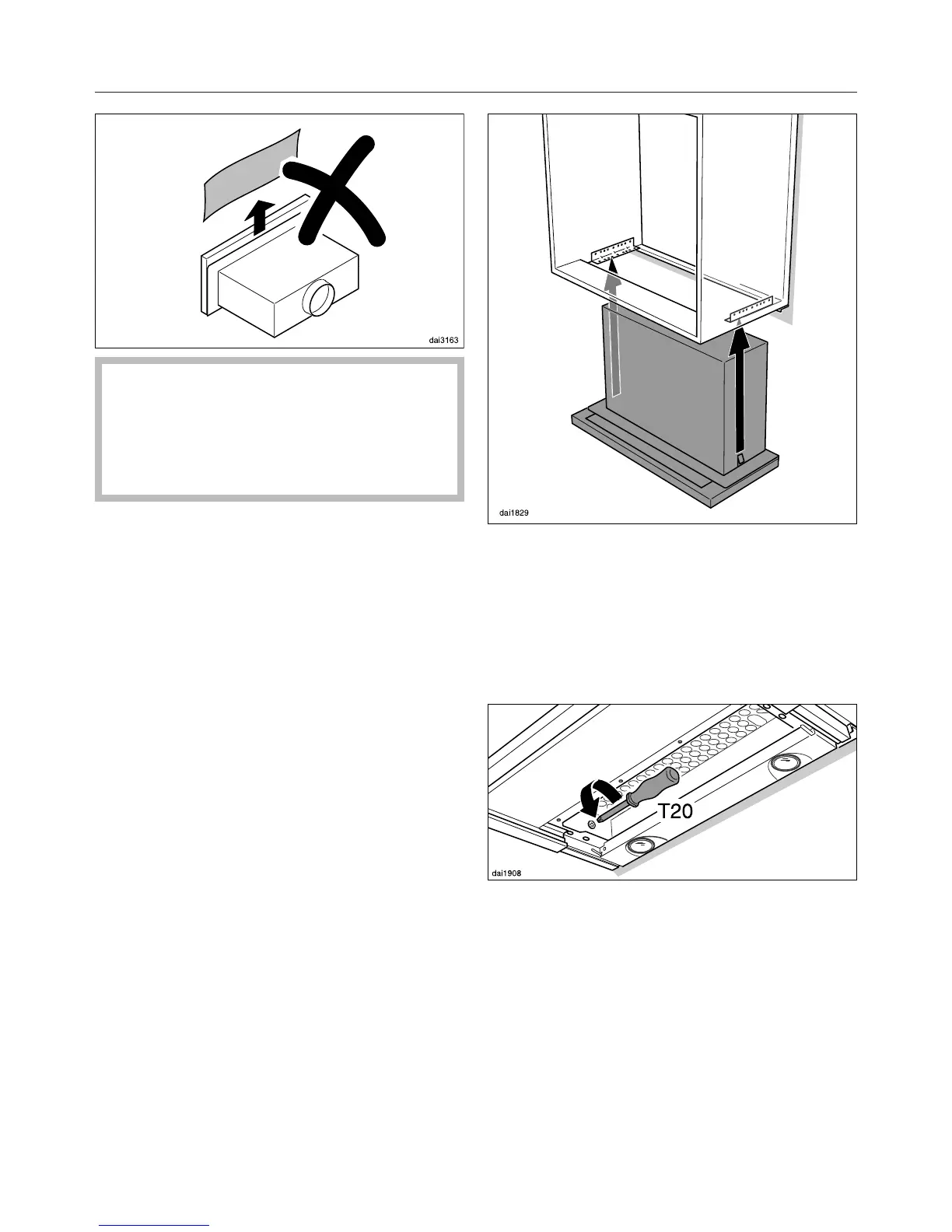 dai3163

dai1829

T20

dai1908