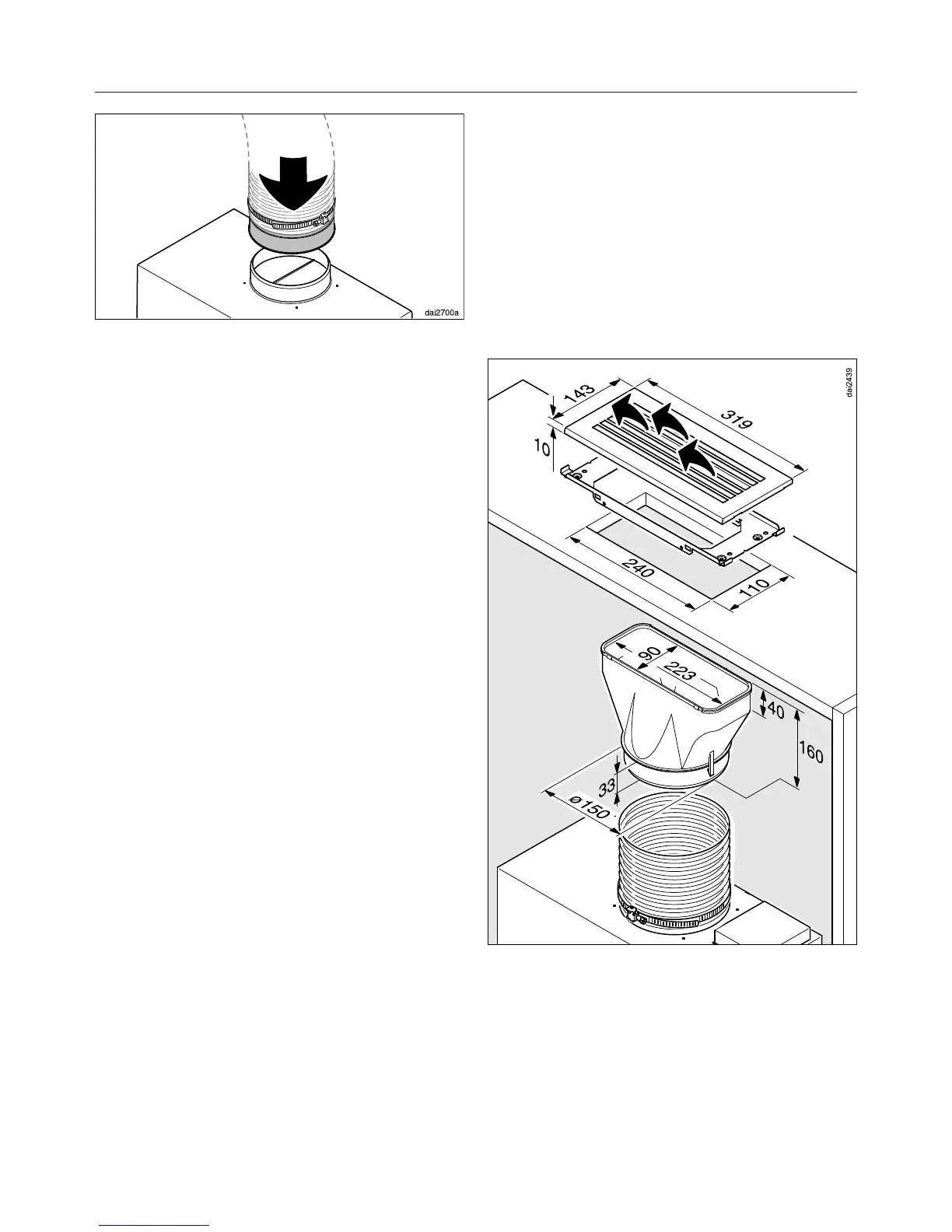 dai2700a

dai2439

143

319

10

240

110

90

223

40

160

33

ø150