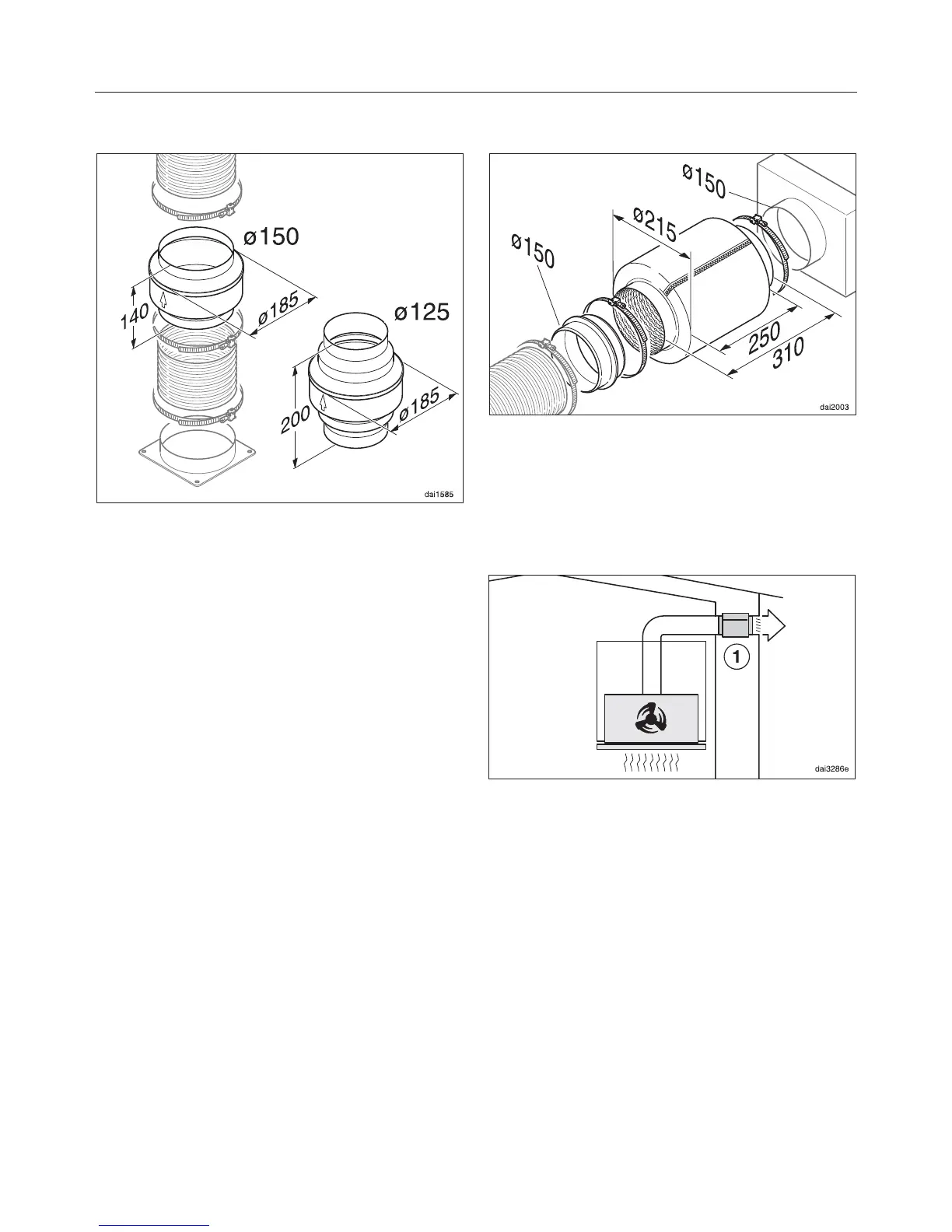 ø150

140

ø185

ø125

200

ø185

dai1585

ø150

ø215

ø150

250

310

dai2003

1

dai3286e