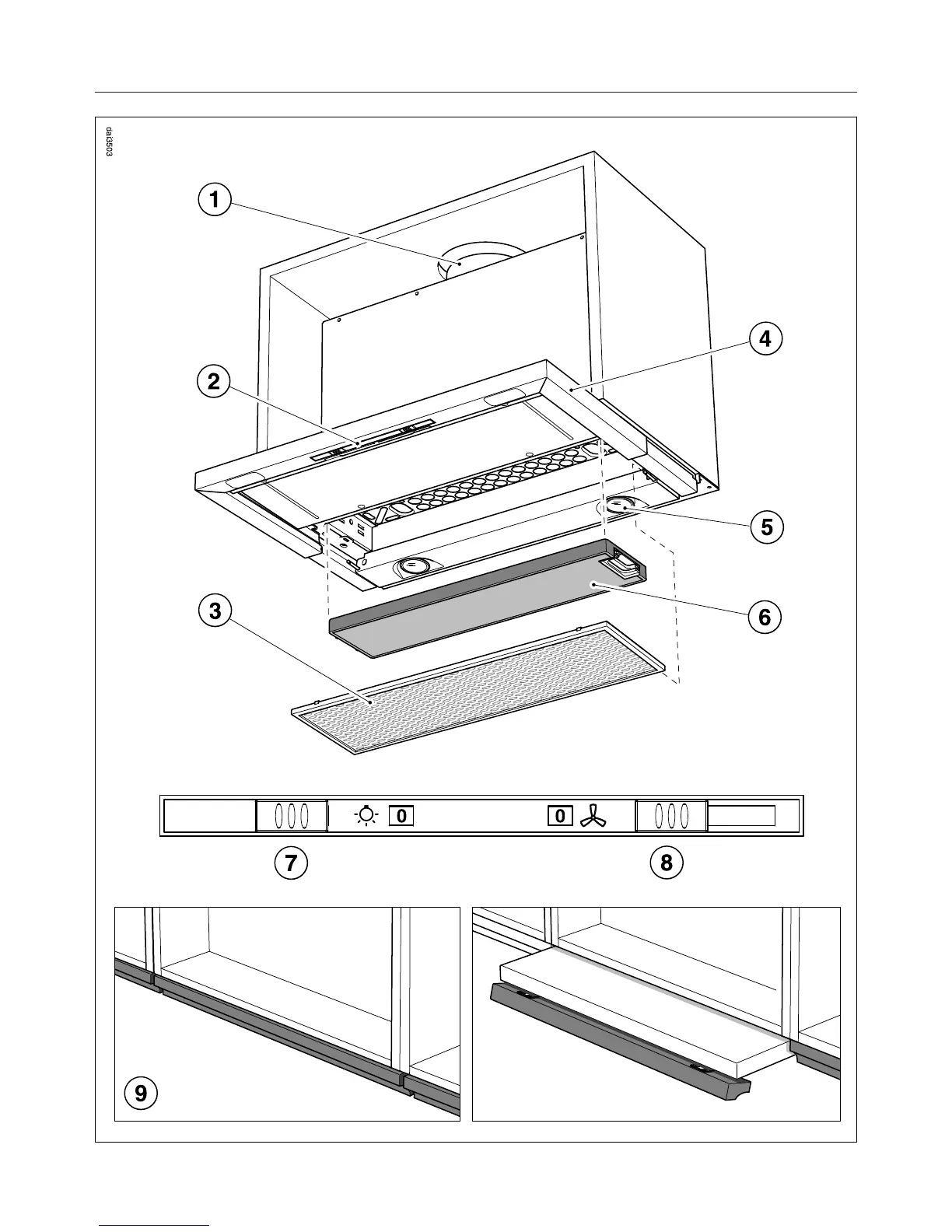 dai3503

1

2

3

4

5

6

0

0

7

8

9