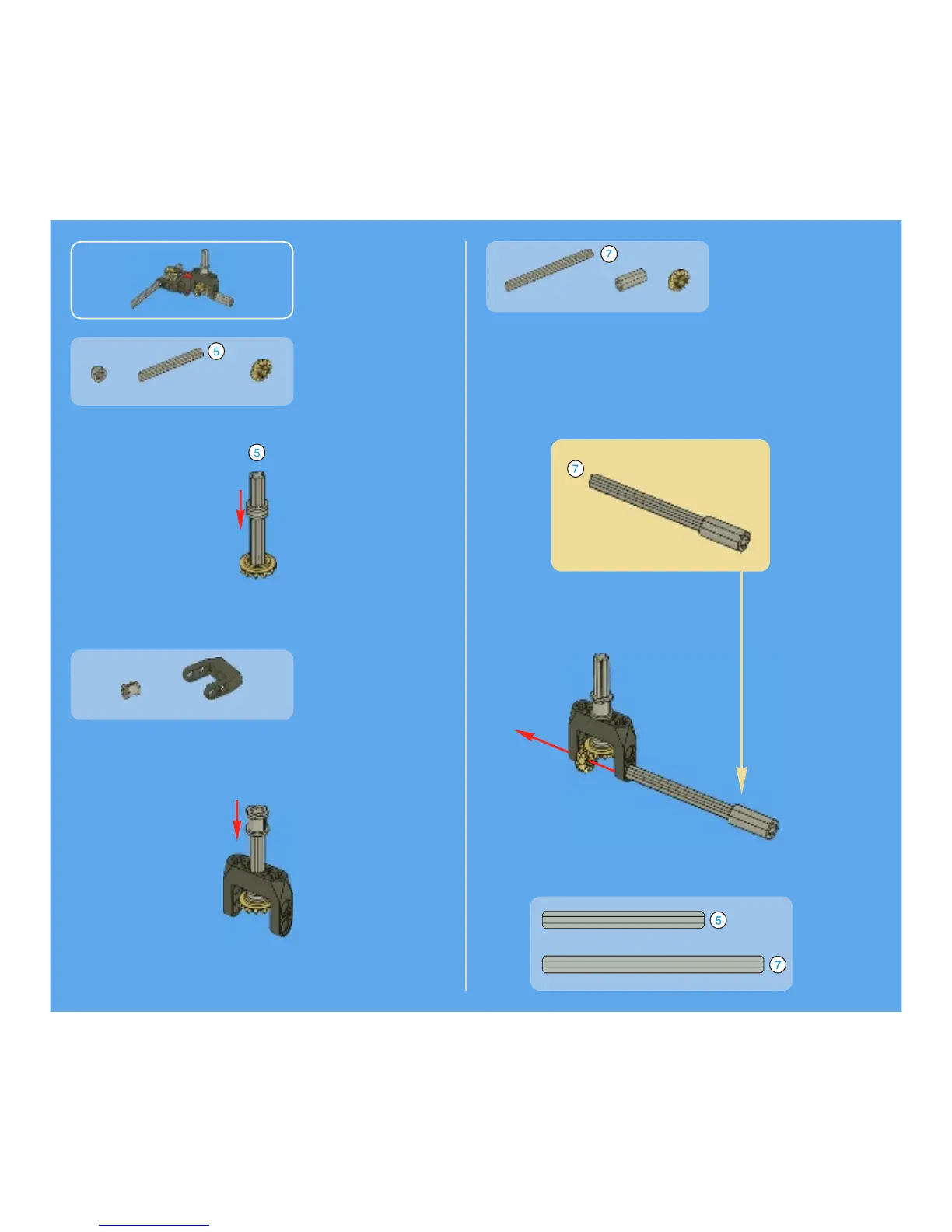 5

5

7

7

5

7