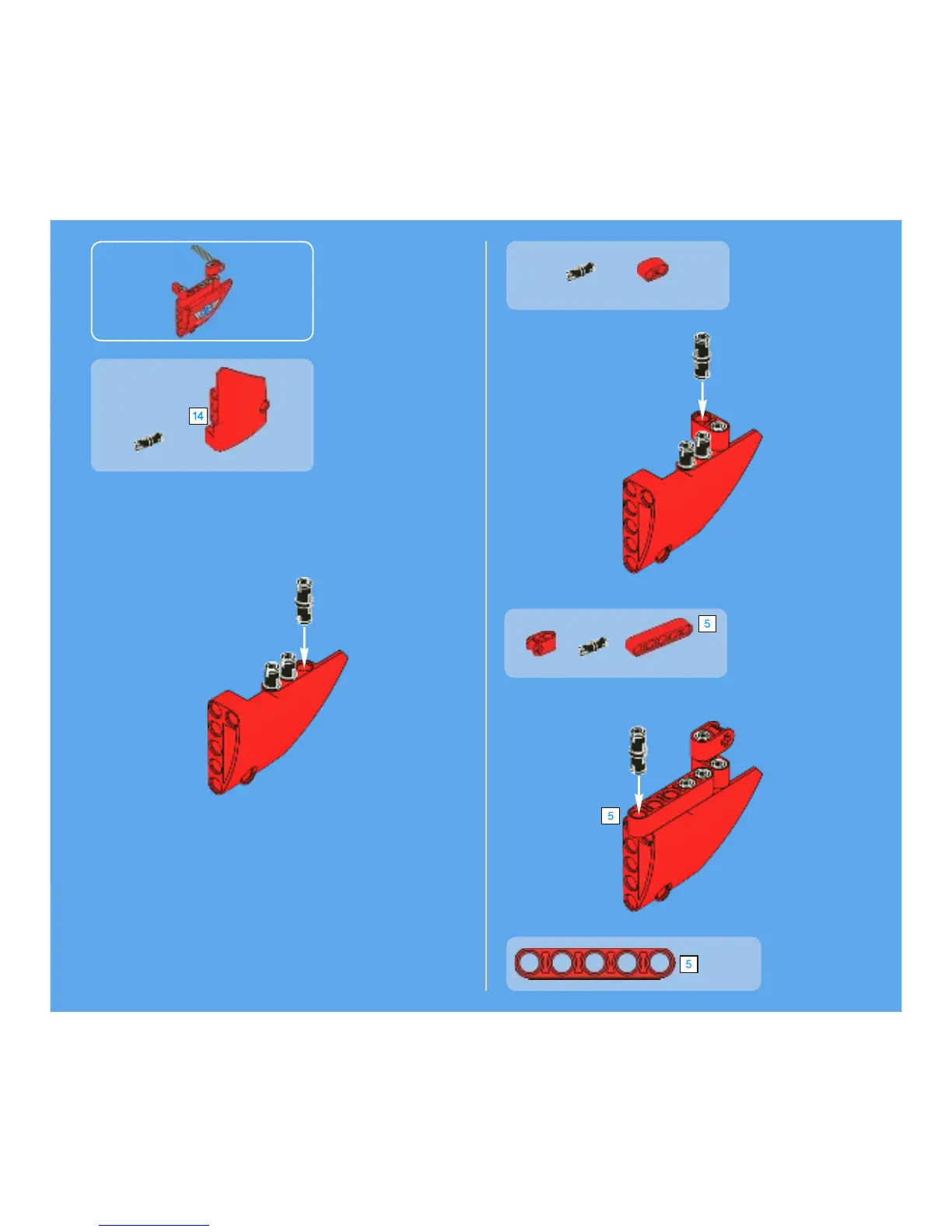 14

5

5

5