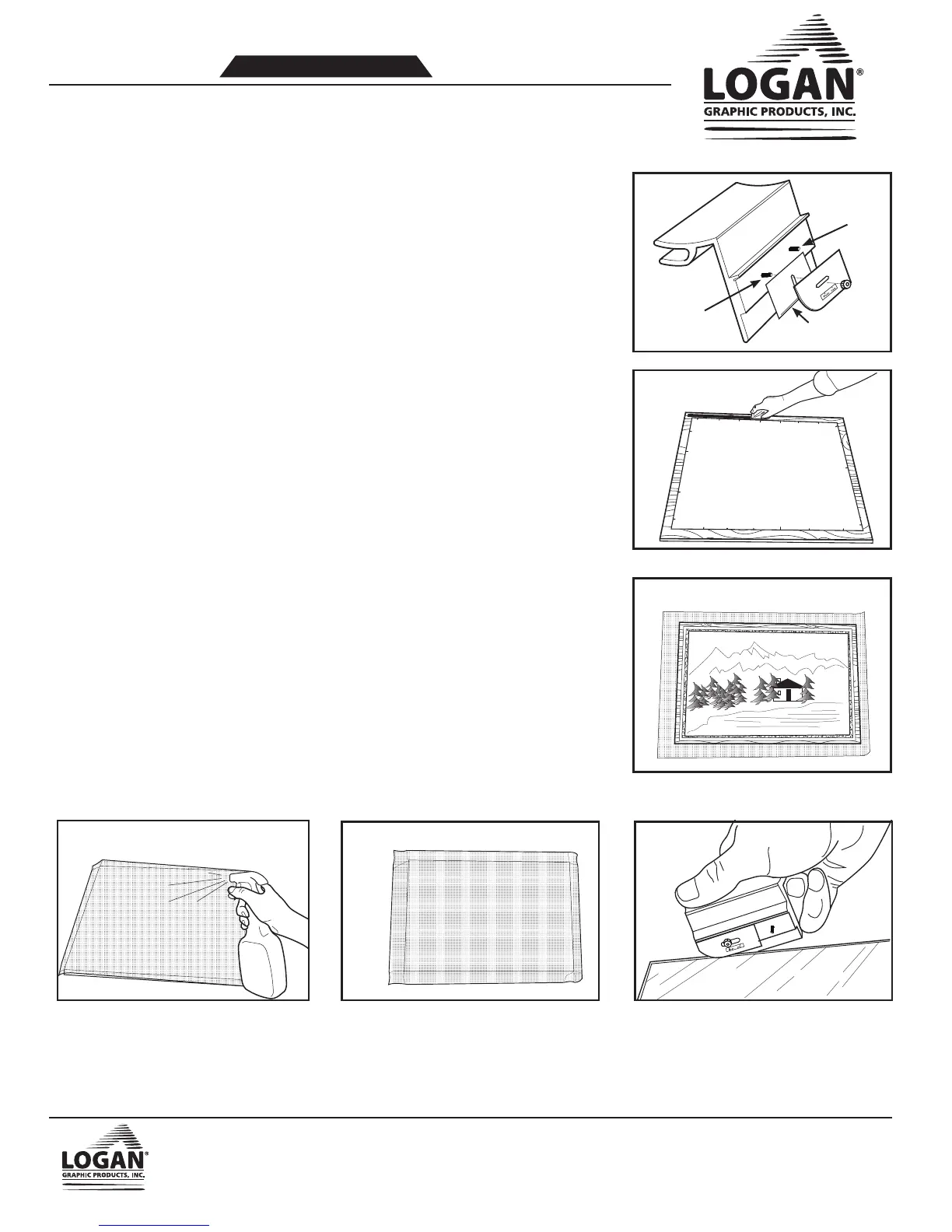 LOGAN®
GRAPHIC PRODUCTS, INC.

LOGAN®
GRAPHIC PRODUCTS, INC.