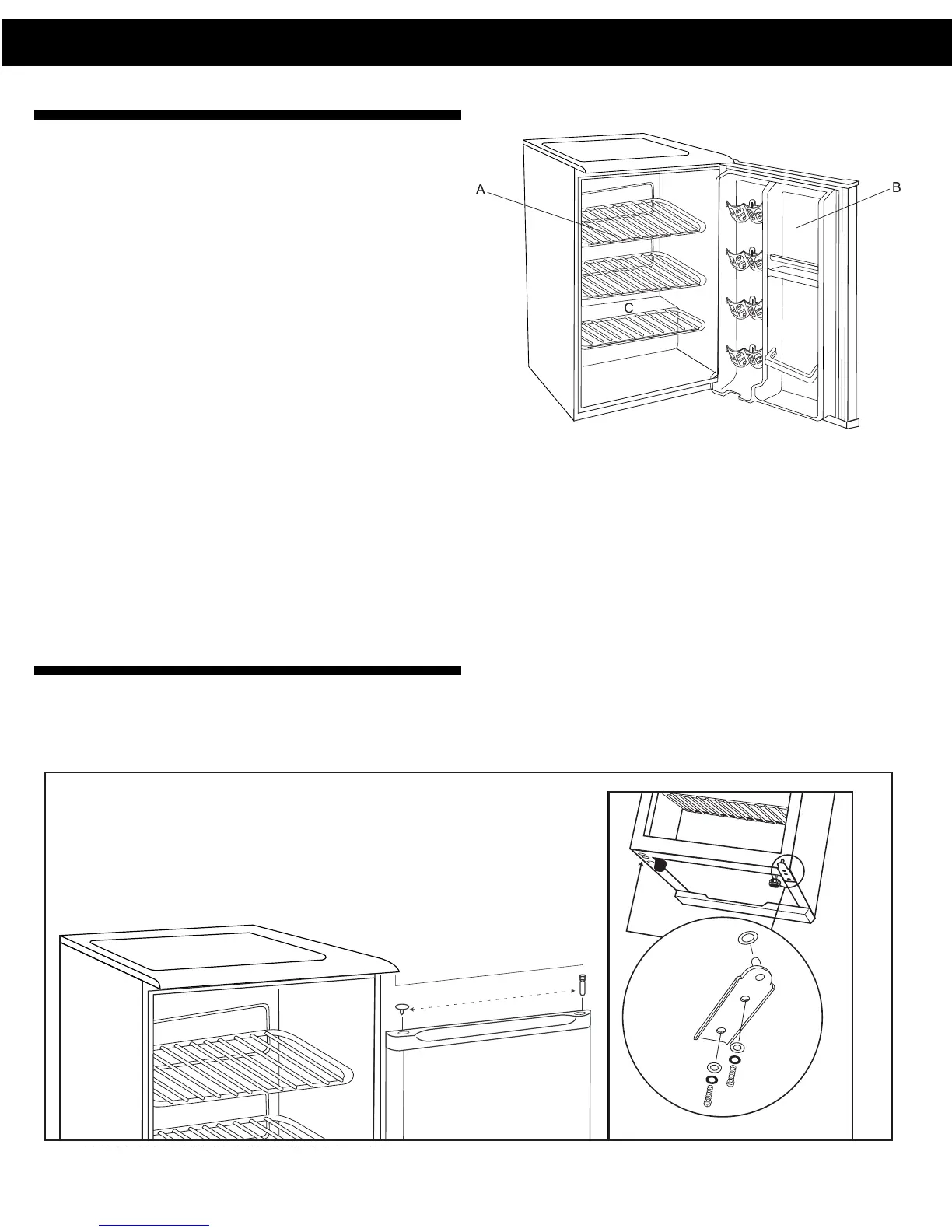 A

B

C