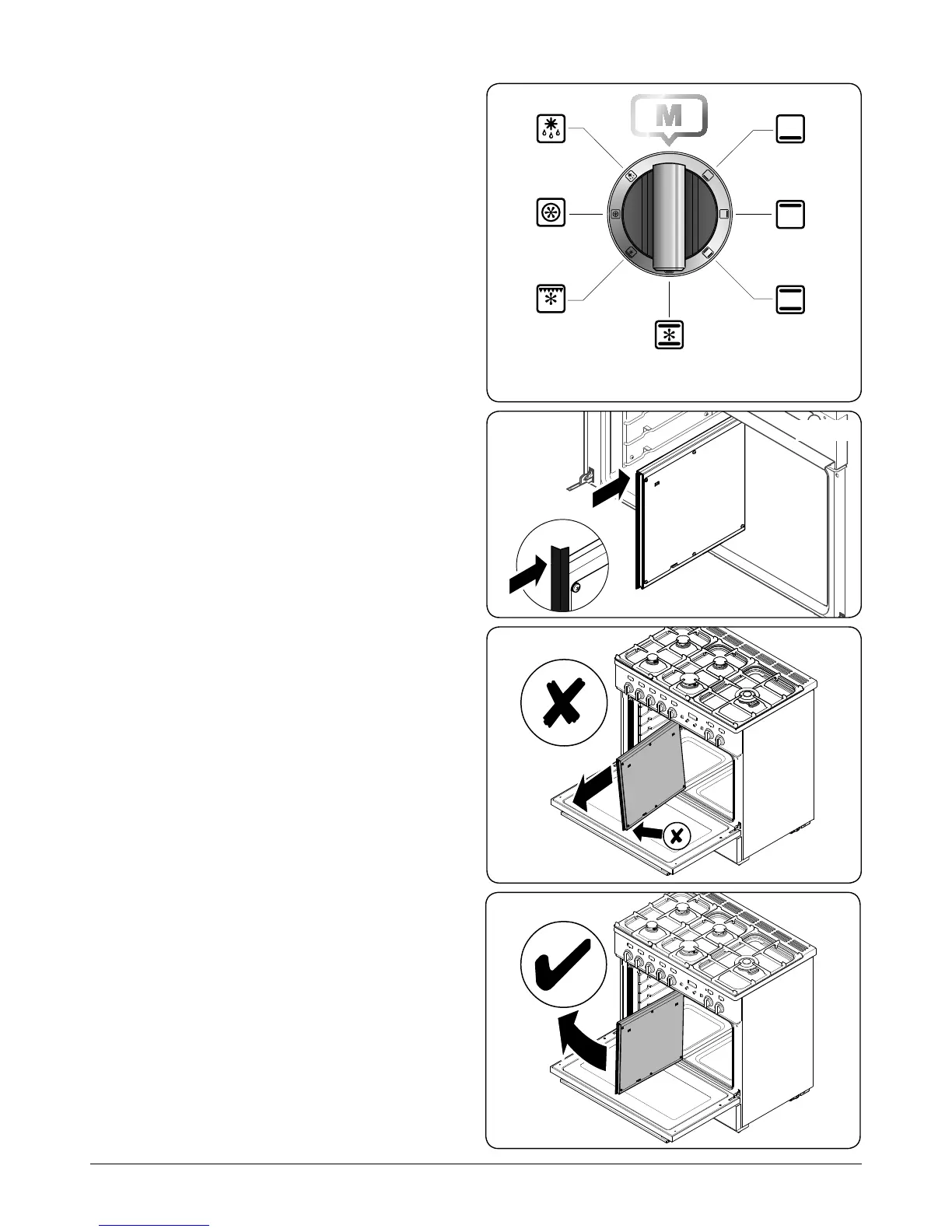 M