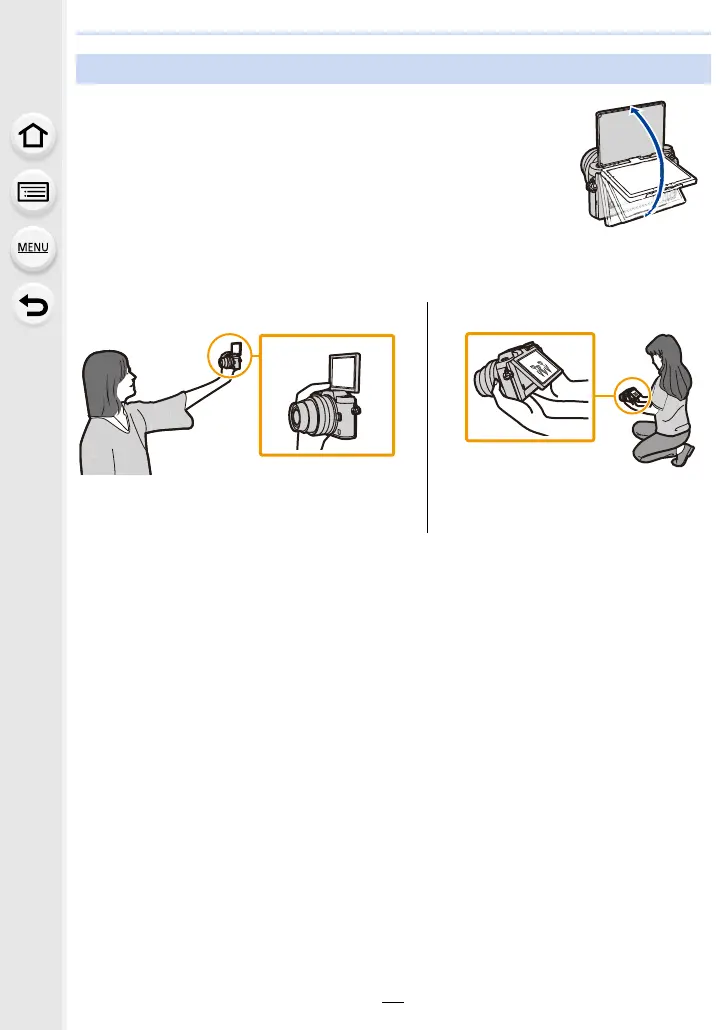 MENU