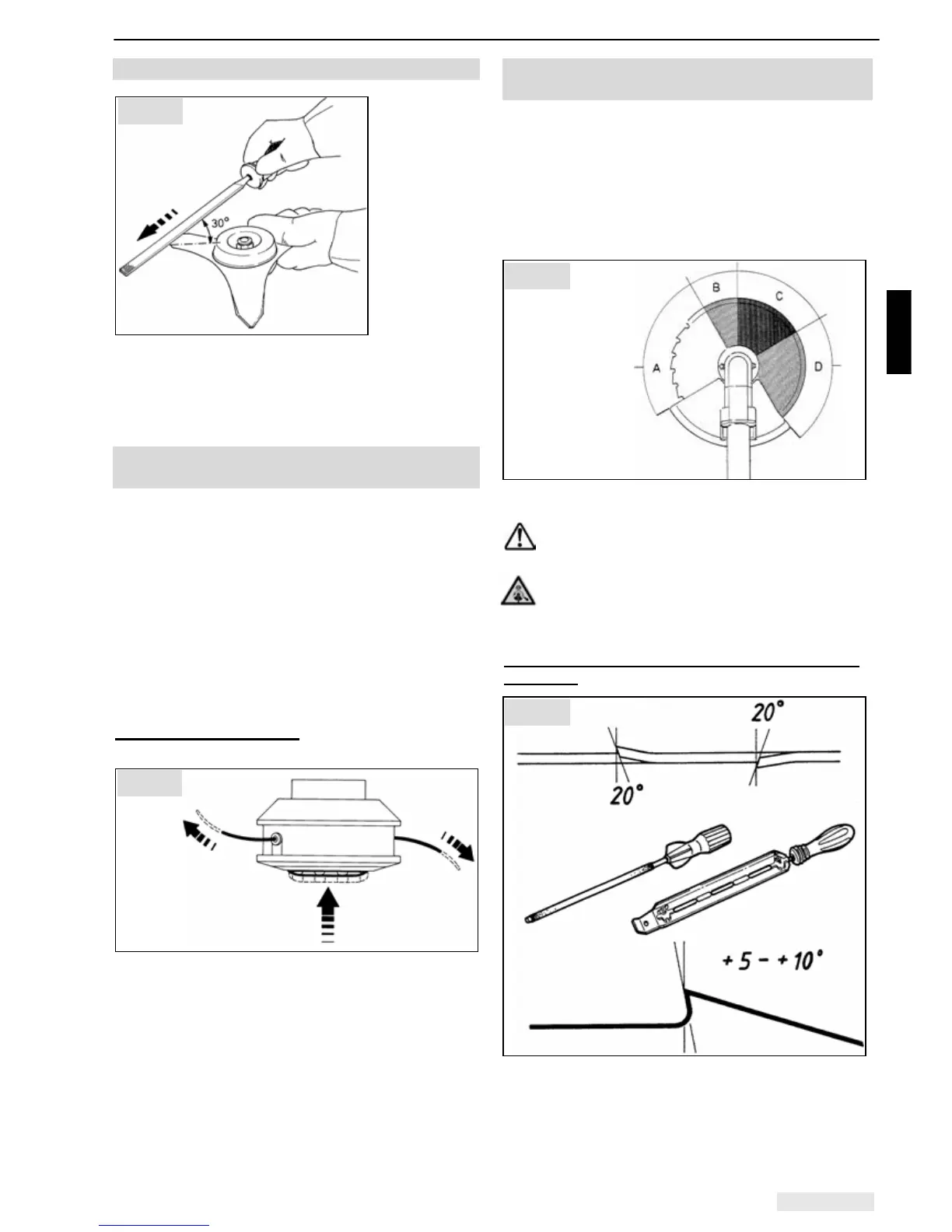 30°

B
C
A
D

20°
20°

+ 5 - + 10°