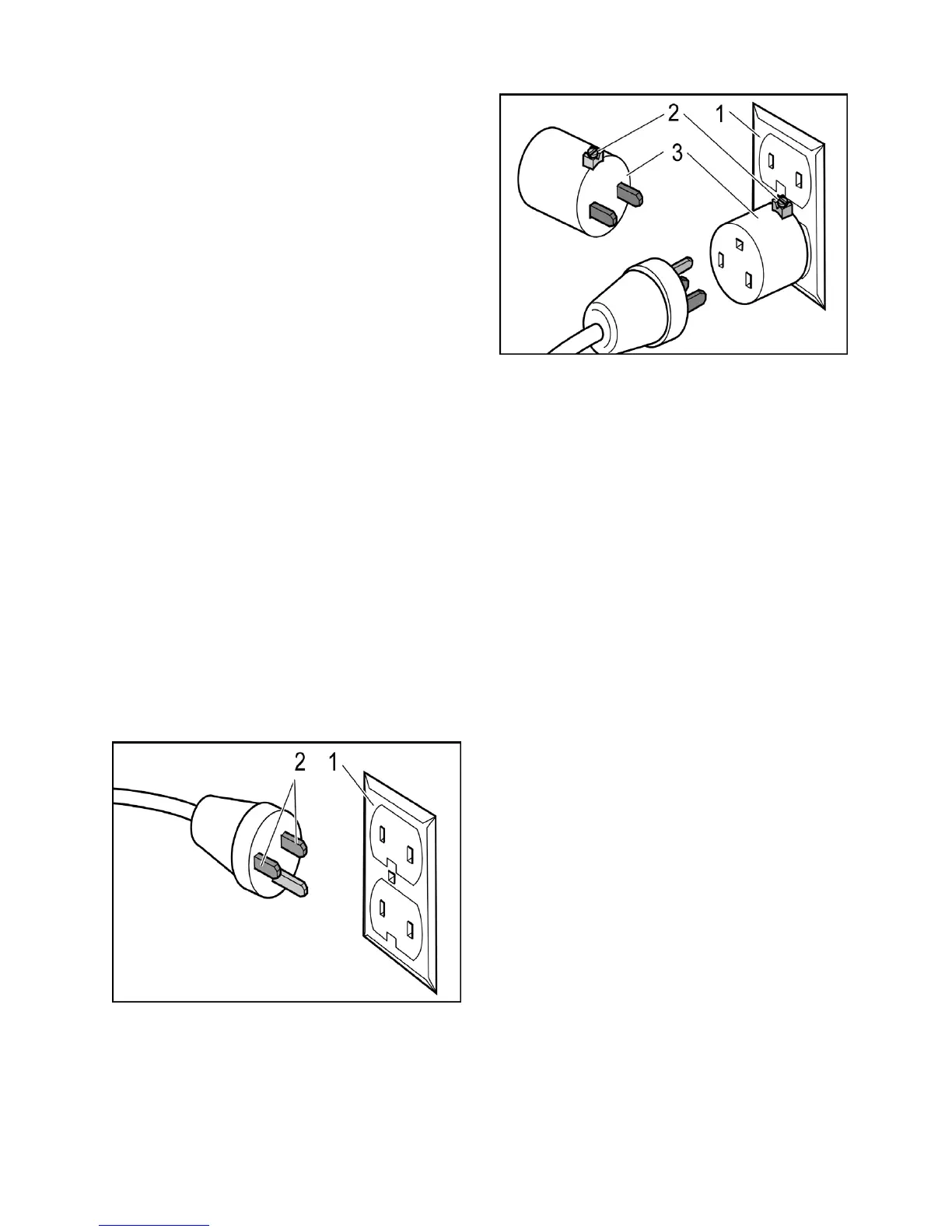 2 1
3

2 1