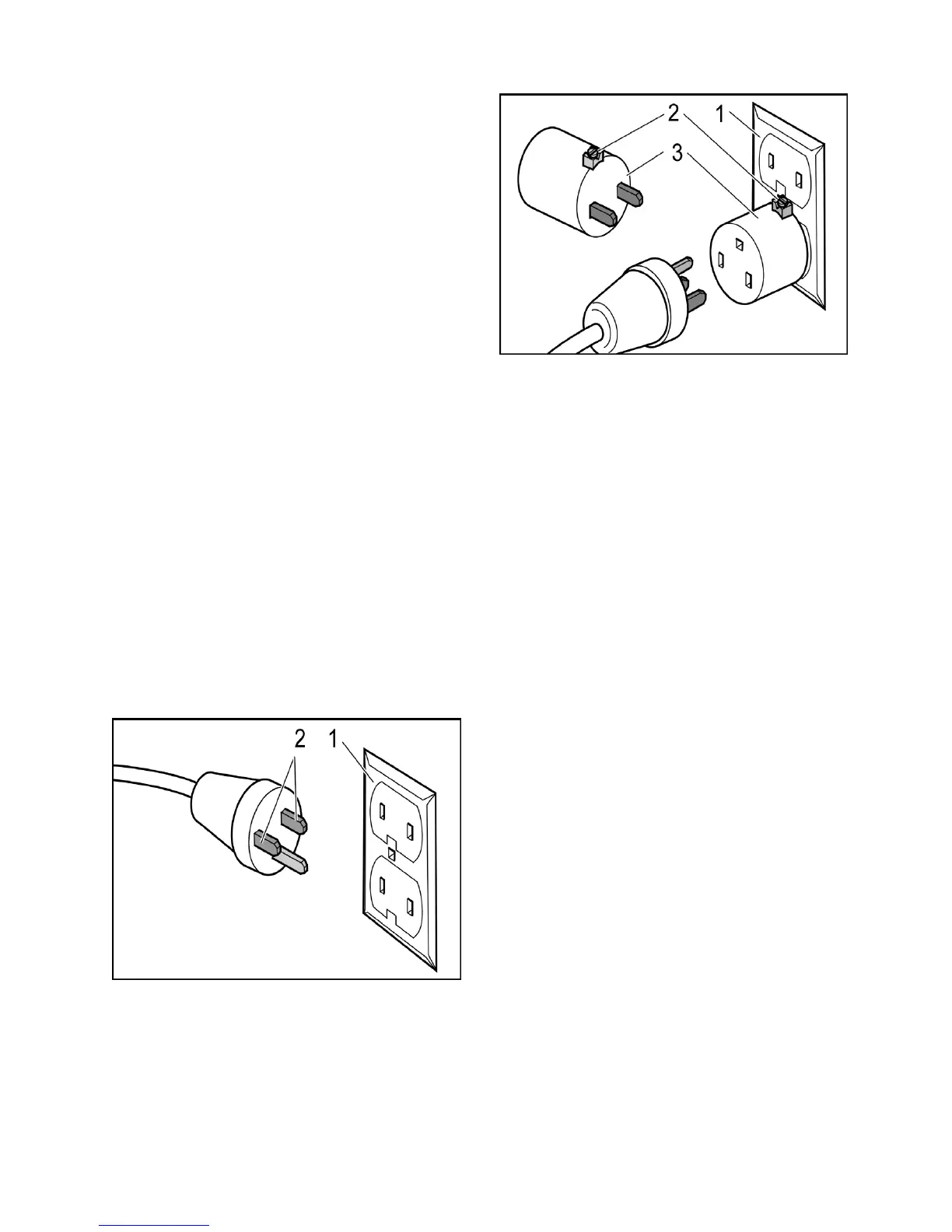 2 1
3

2 1