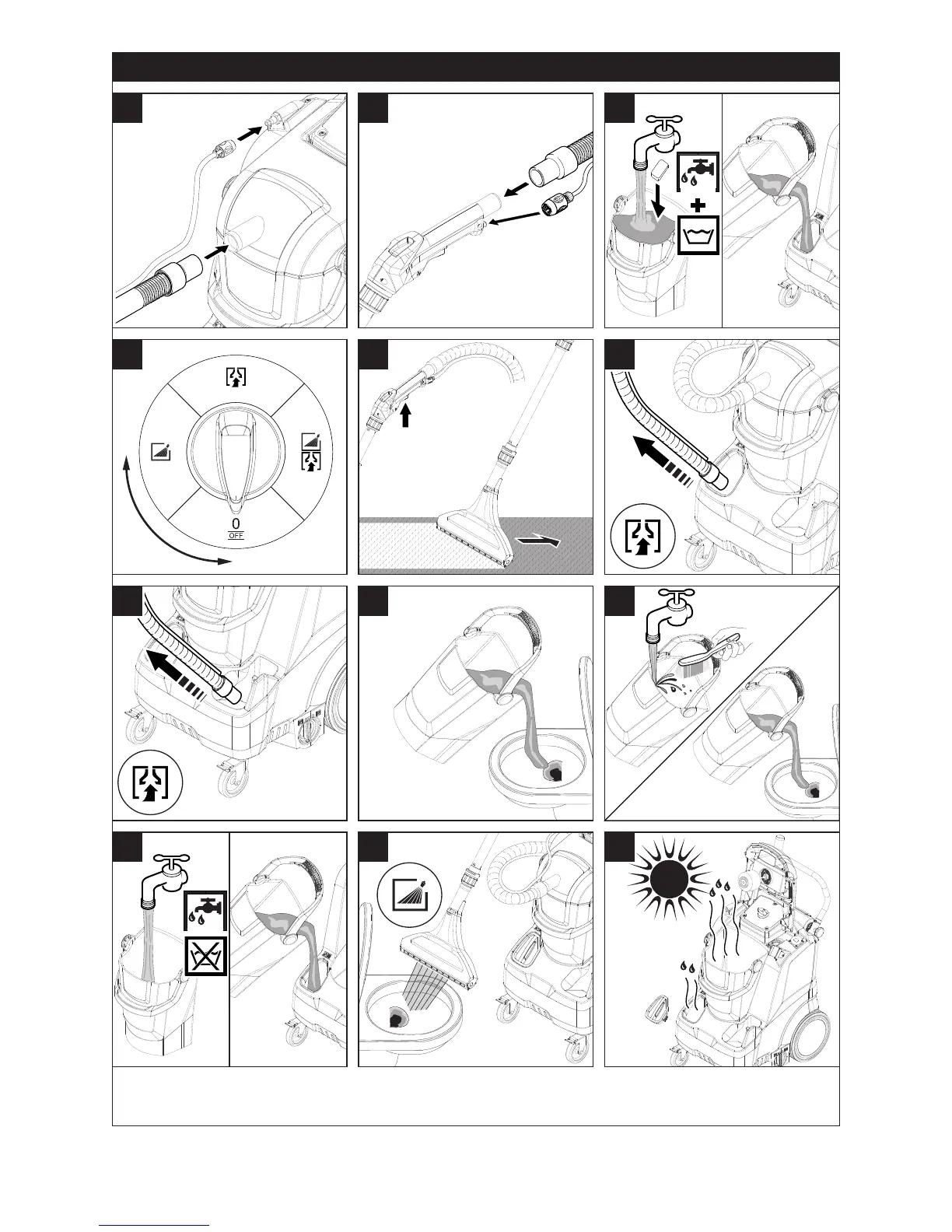 0
OFF