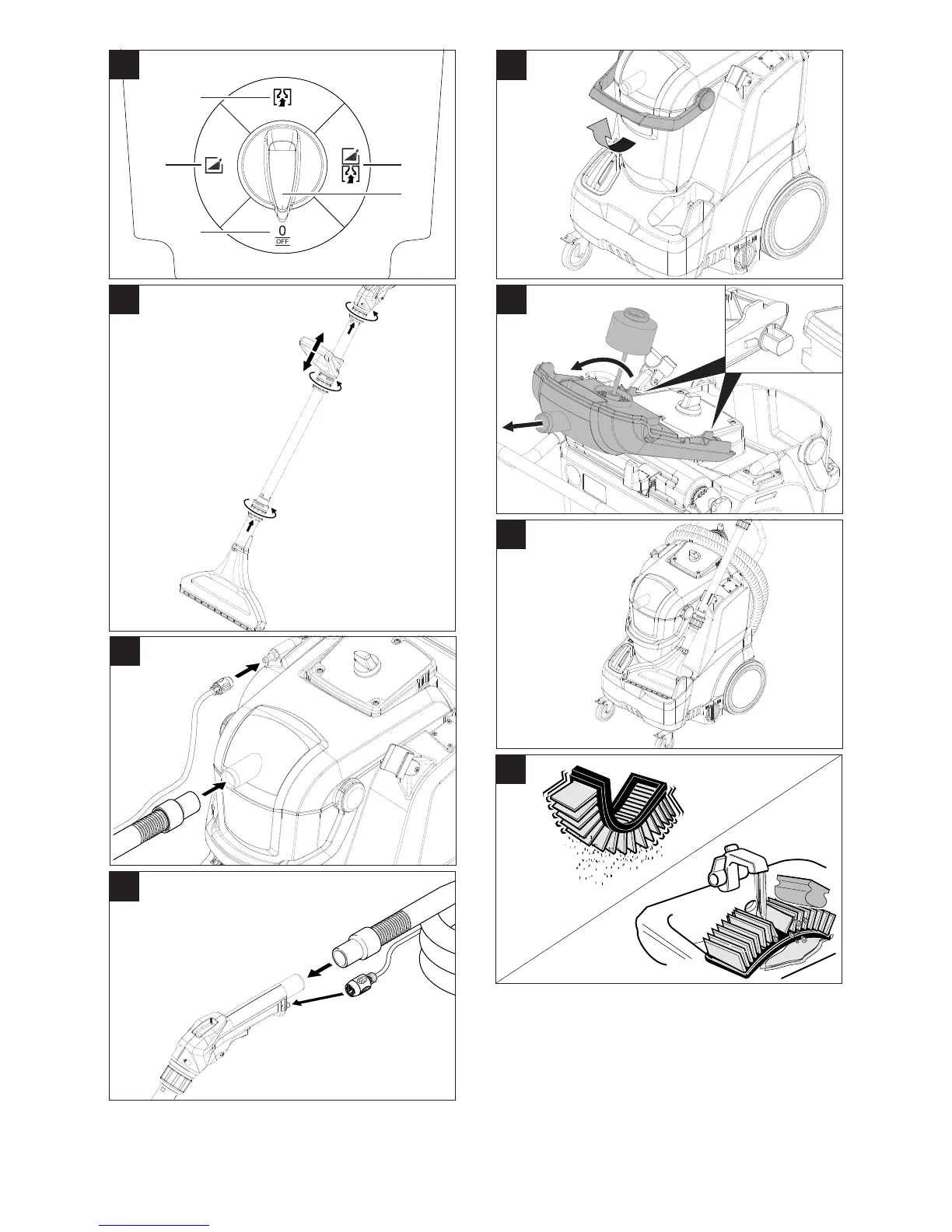 0
OFF