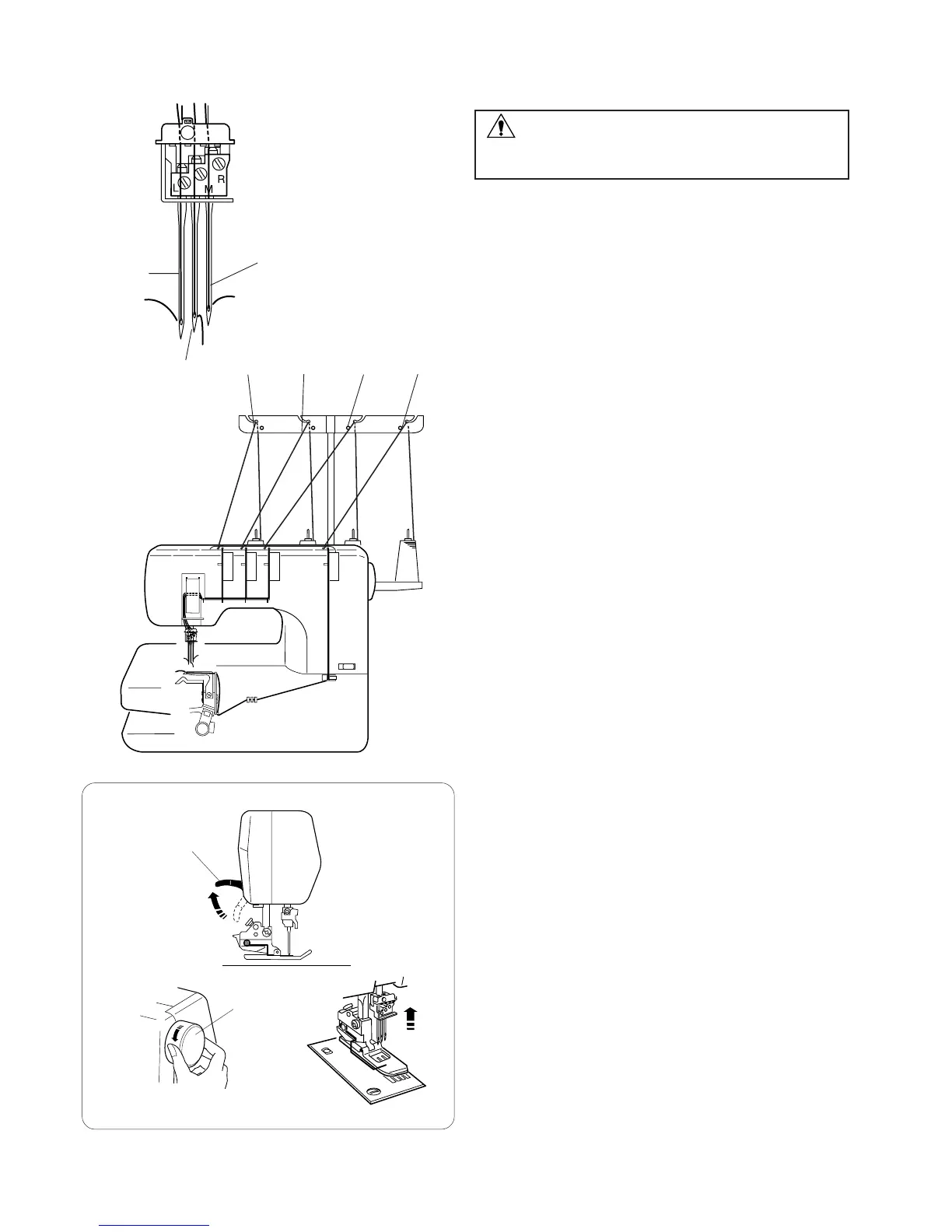 L M R