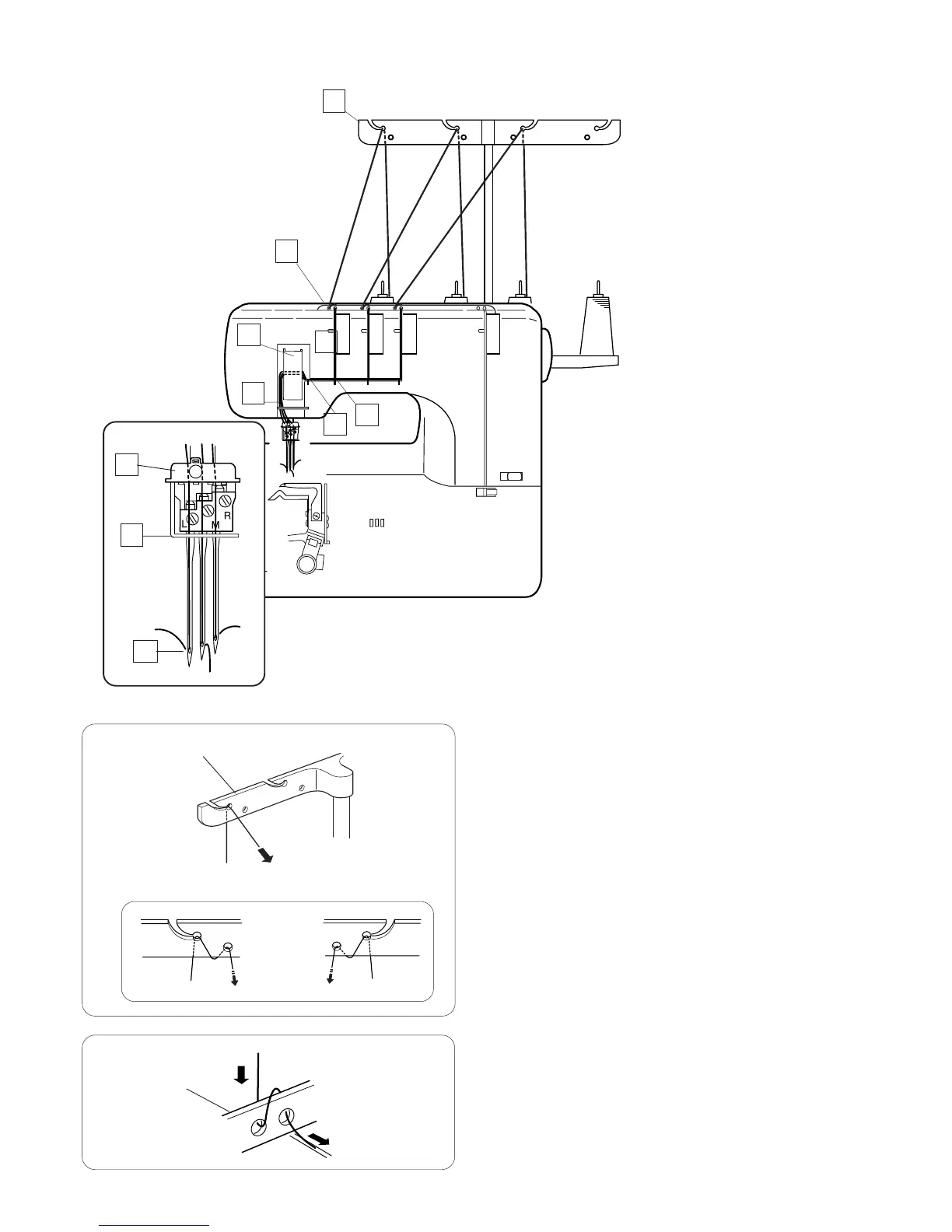 L

M

R