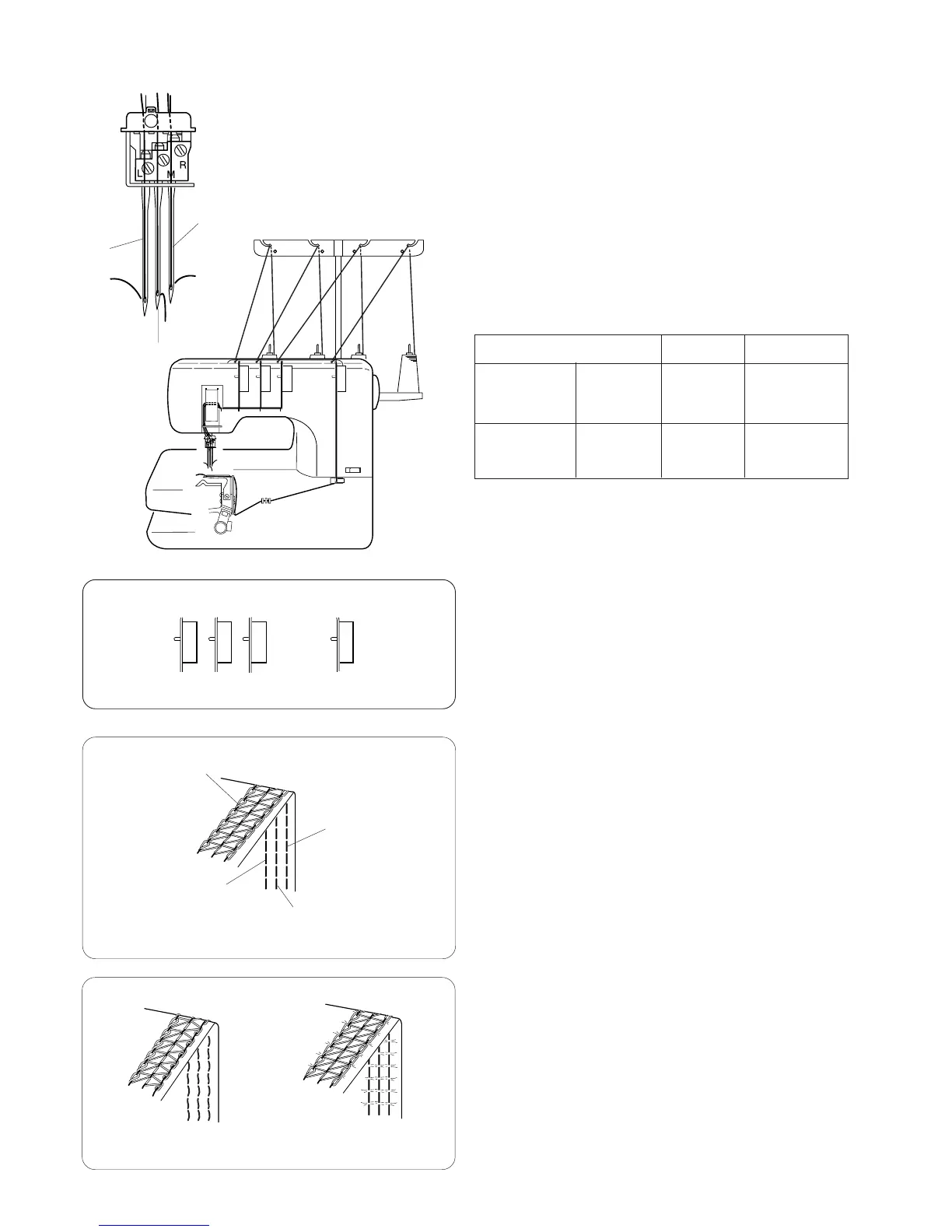 L
M
R