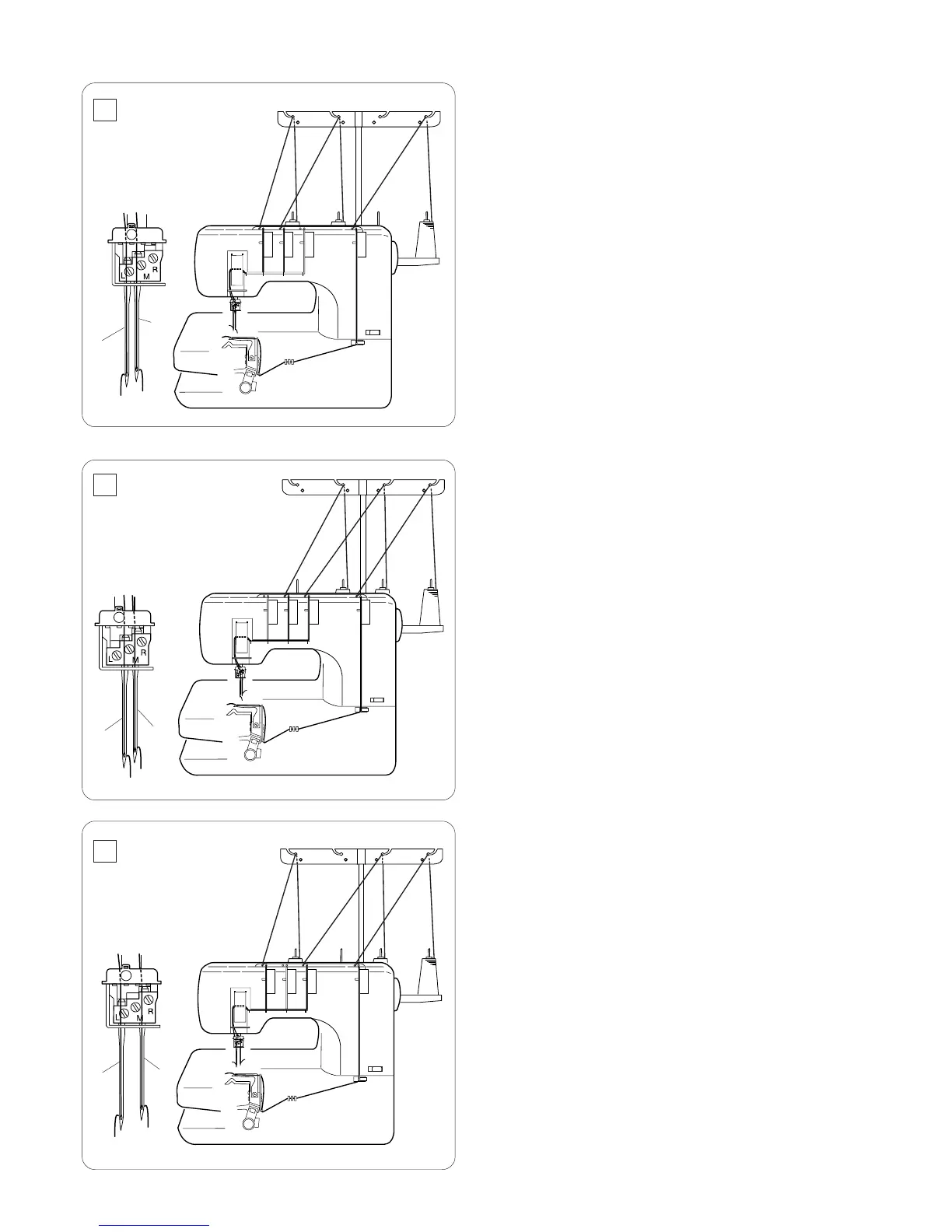 L M R

L M R

L M R