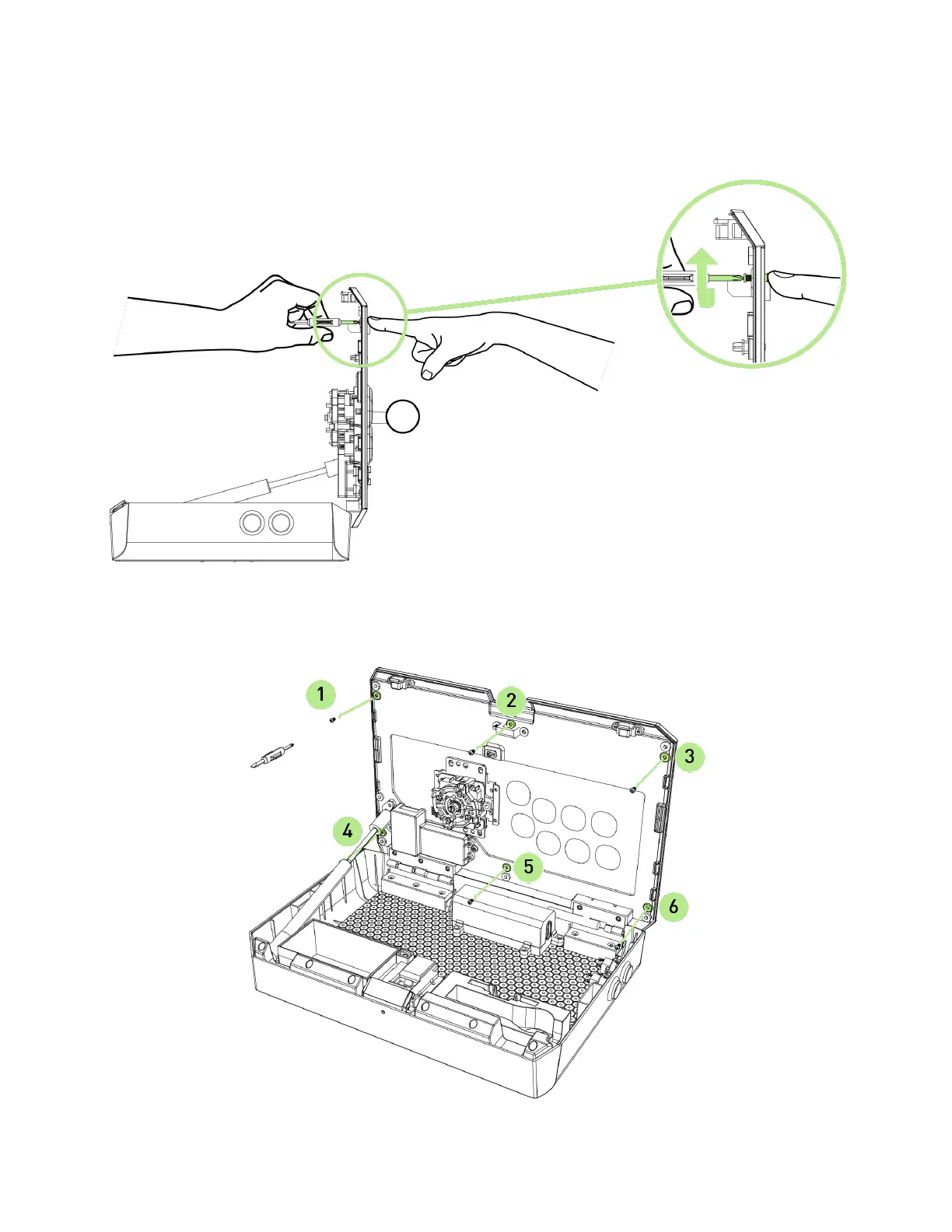 1
2
3
4
5
6