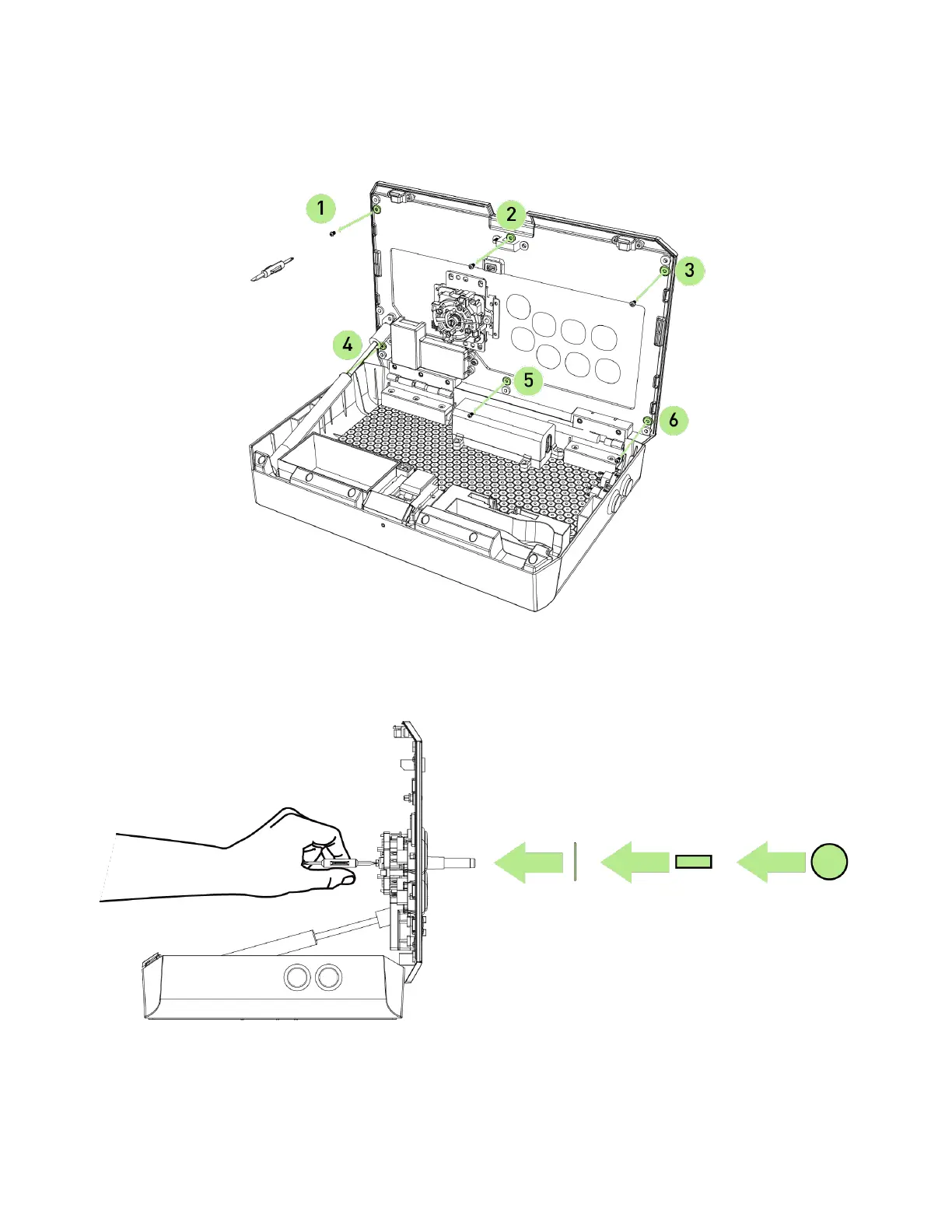 1
2
3
4
5
6