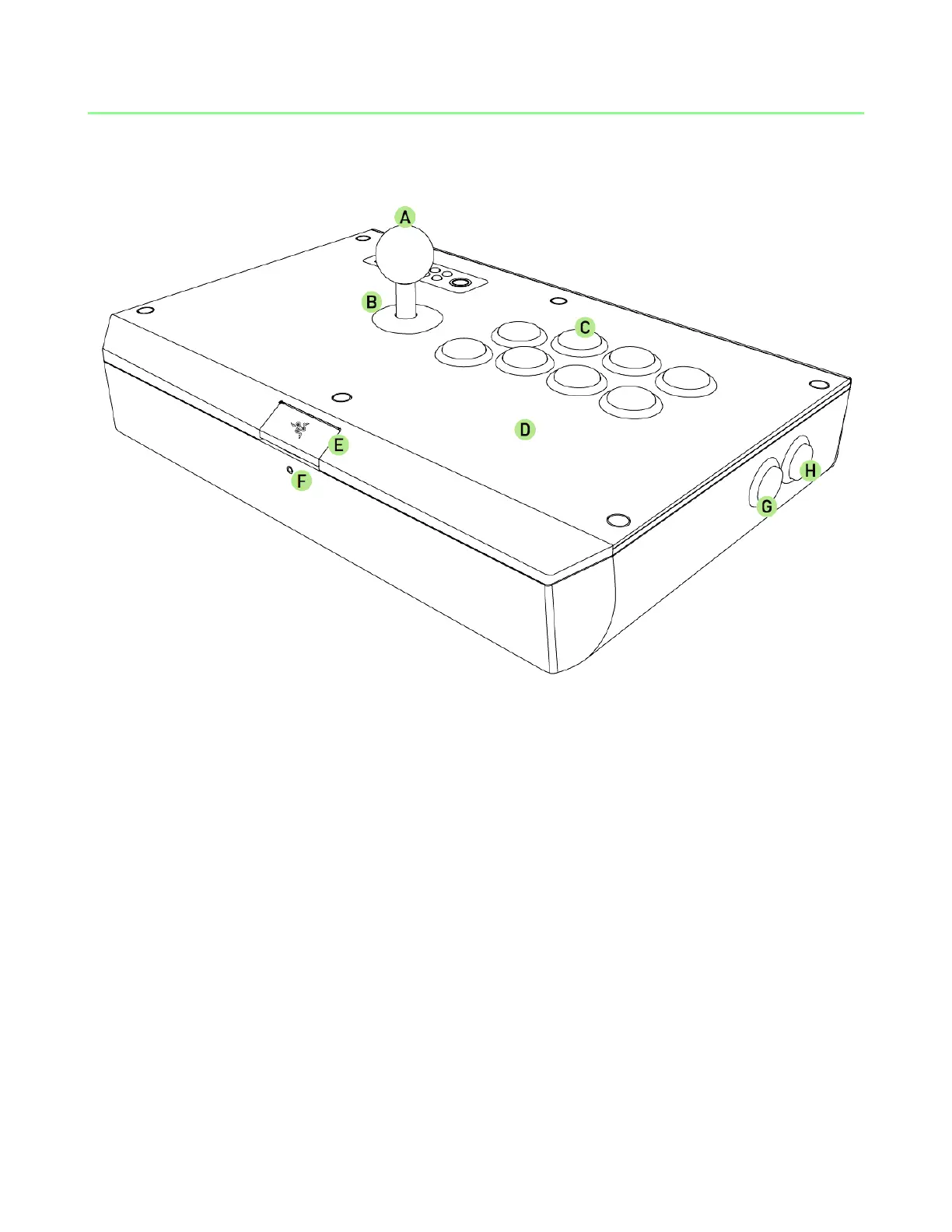 A
B
C
D
E
F
G
H