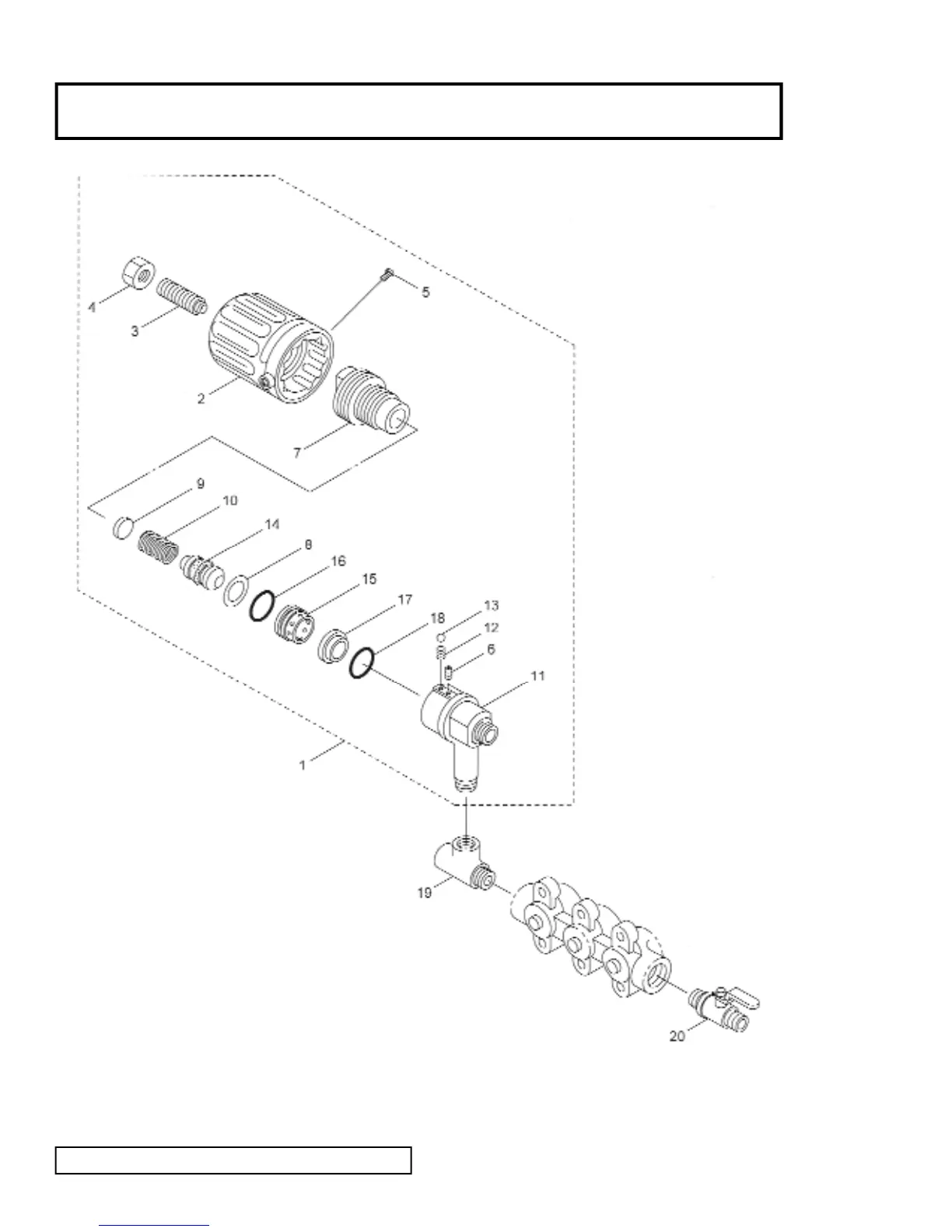 4
3
5
2
7
9
10
14
8
16
15
17
18
13
12
6
11
1
19
20