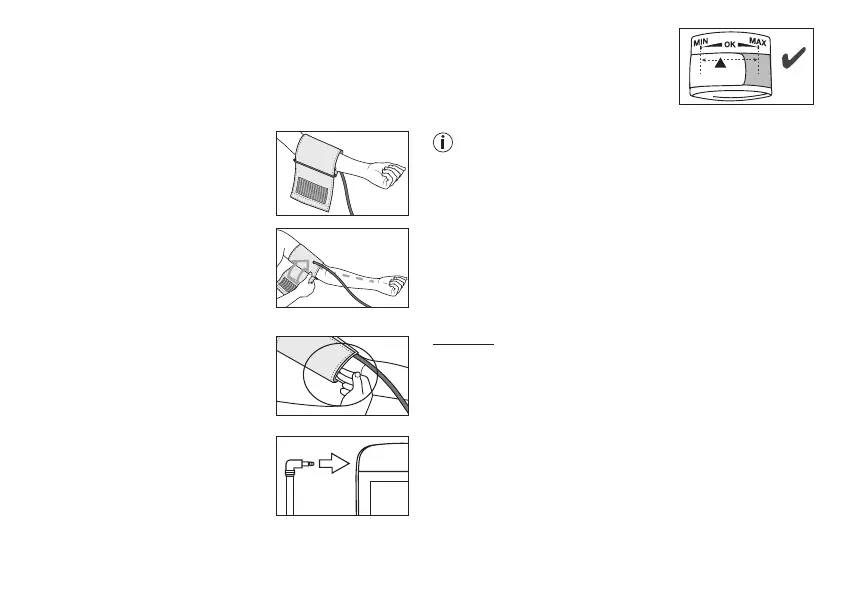 MIN OK MAX