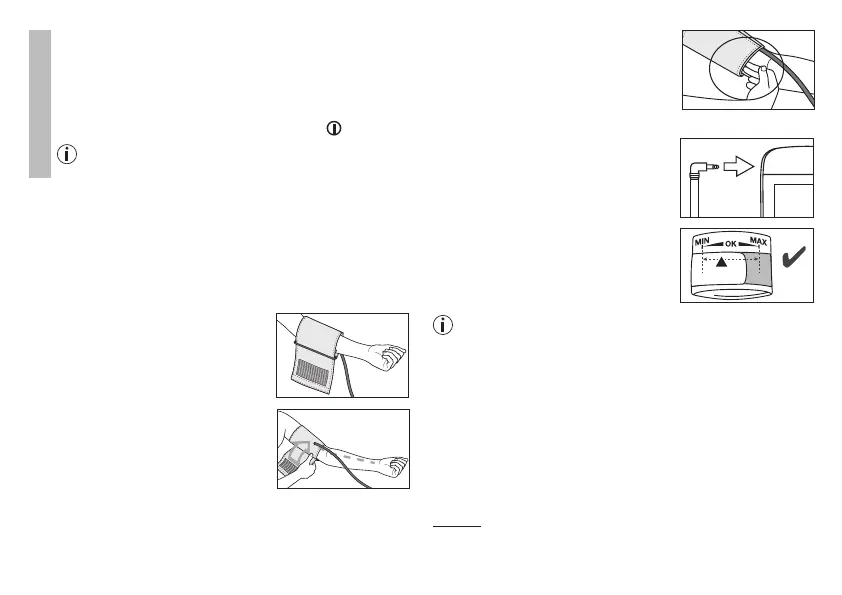 MIN OK MAX