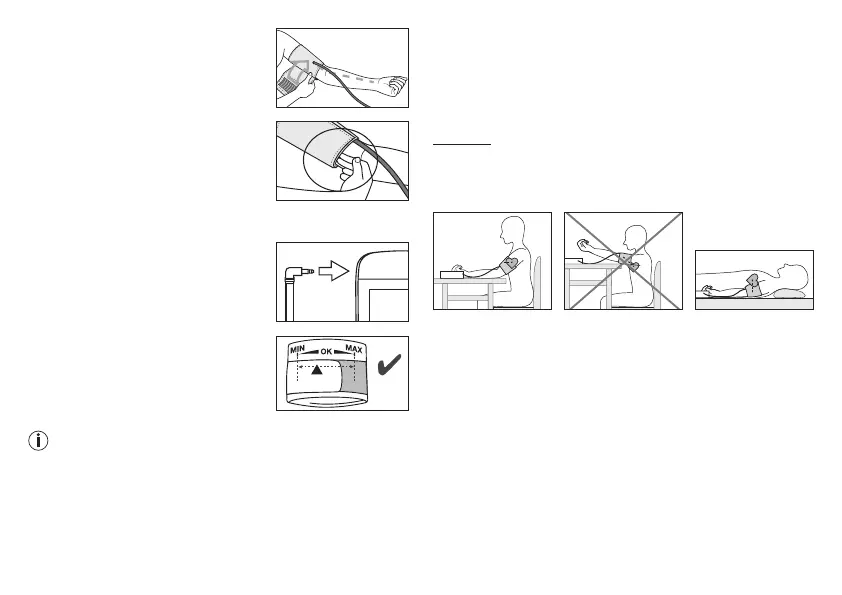 MIN OK MAX