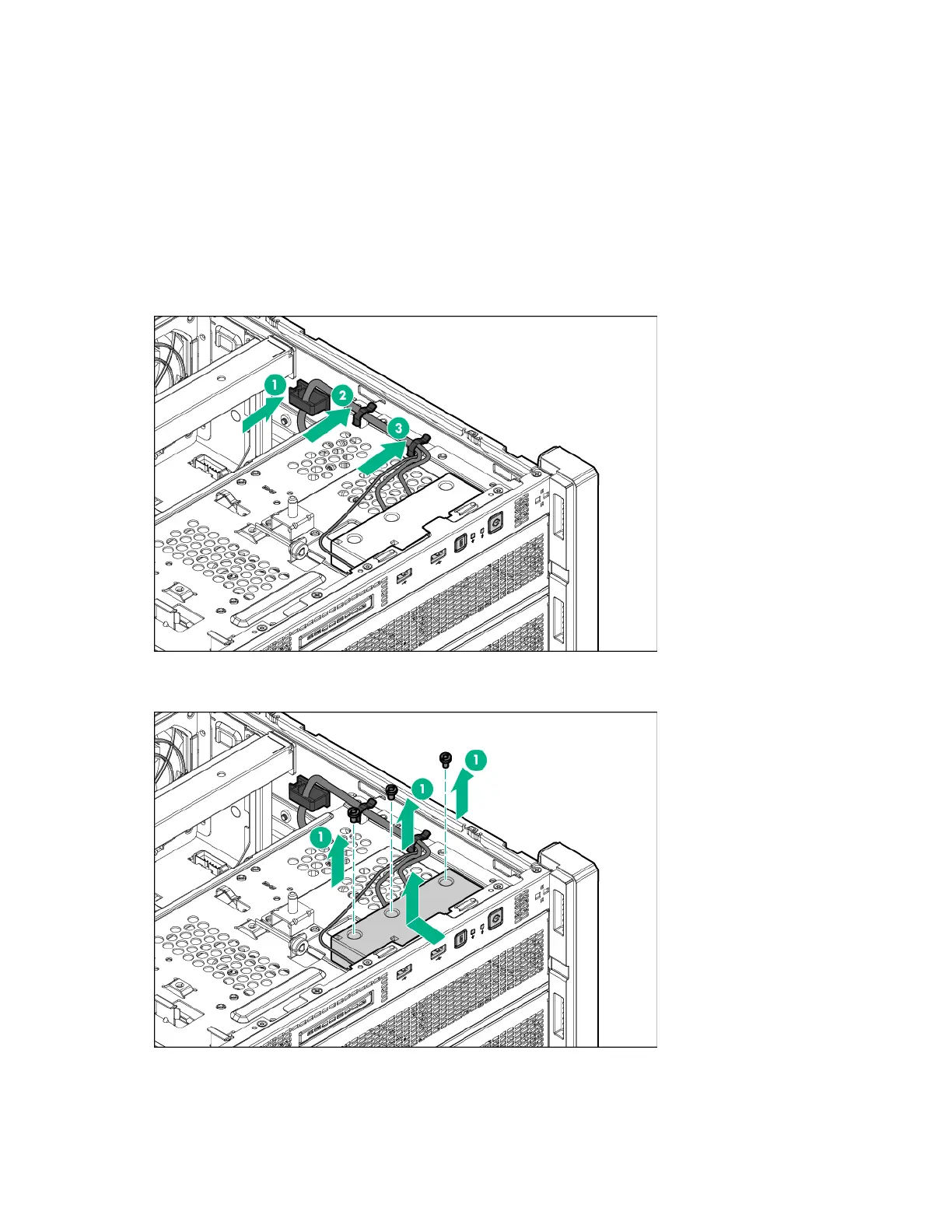 1
2
3

1
1
1