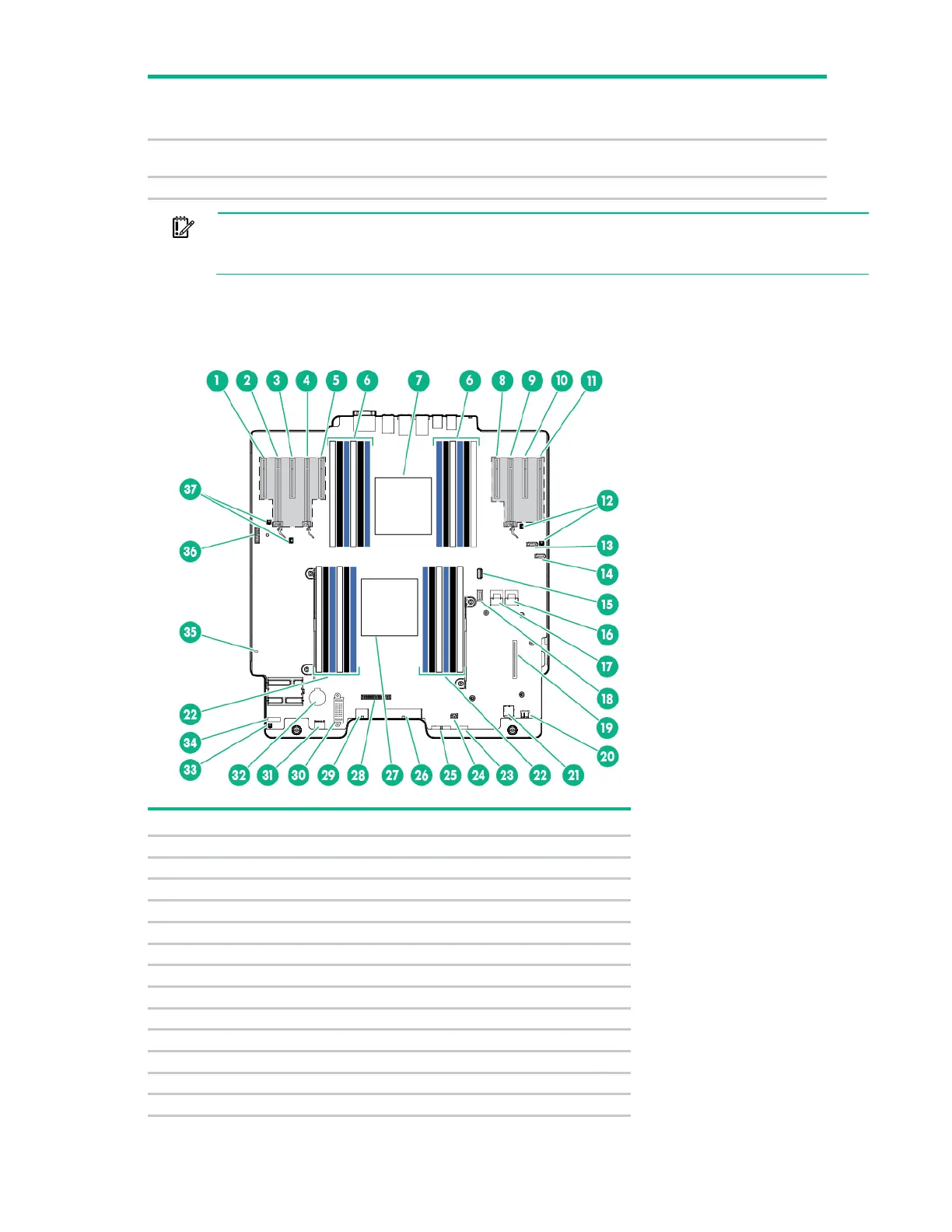 1 2 3 4 5 6 7 6 8 9 10 11

37

12

36

13

14

15

35

16

17

18

22

19

34

20

33

32 31 30 29 28 27 26 25 24 23 22 21