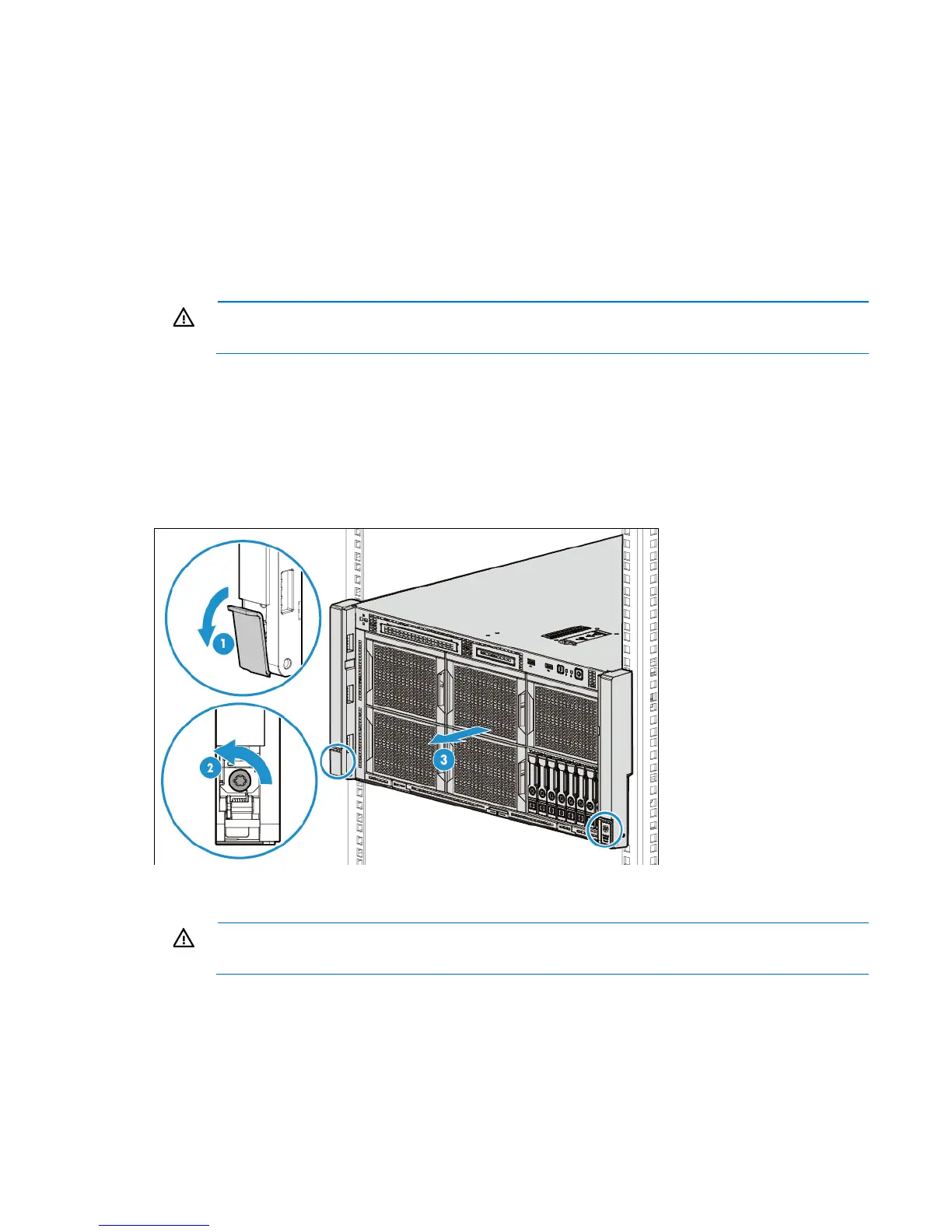 1

2

3