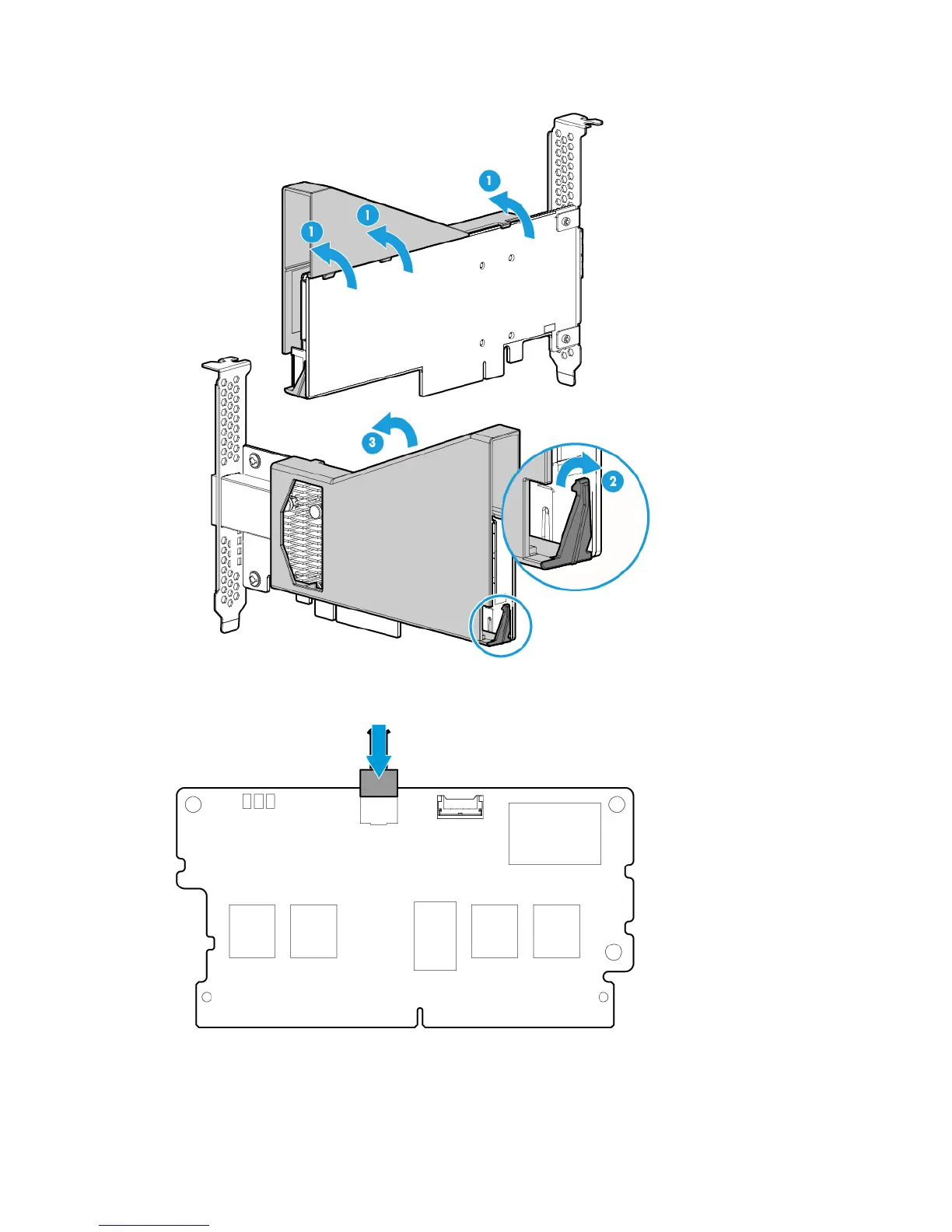 1
1
1
3
2