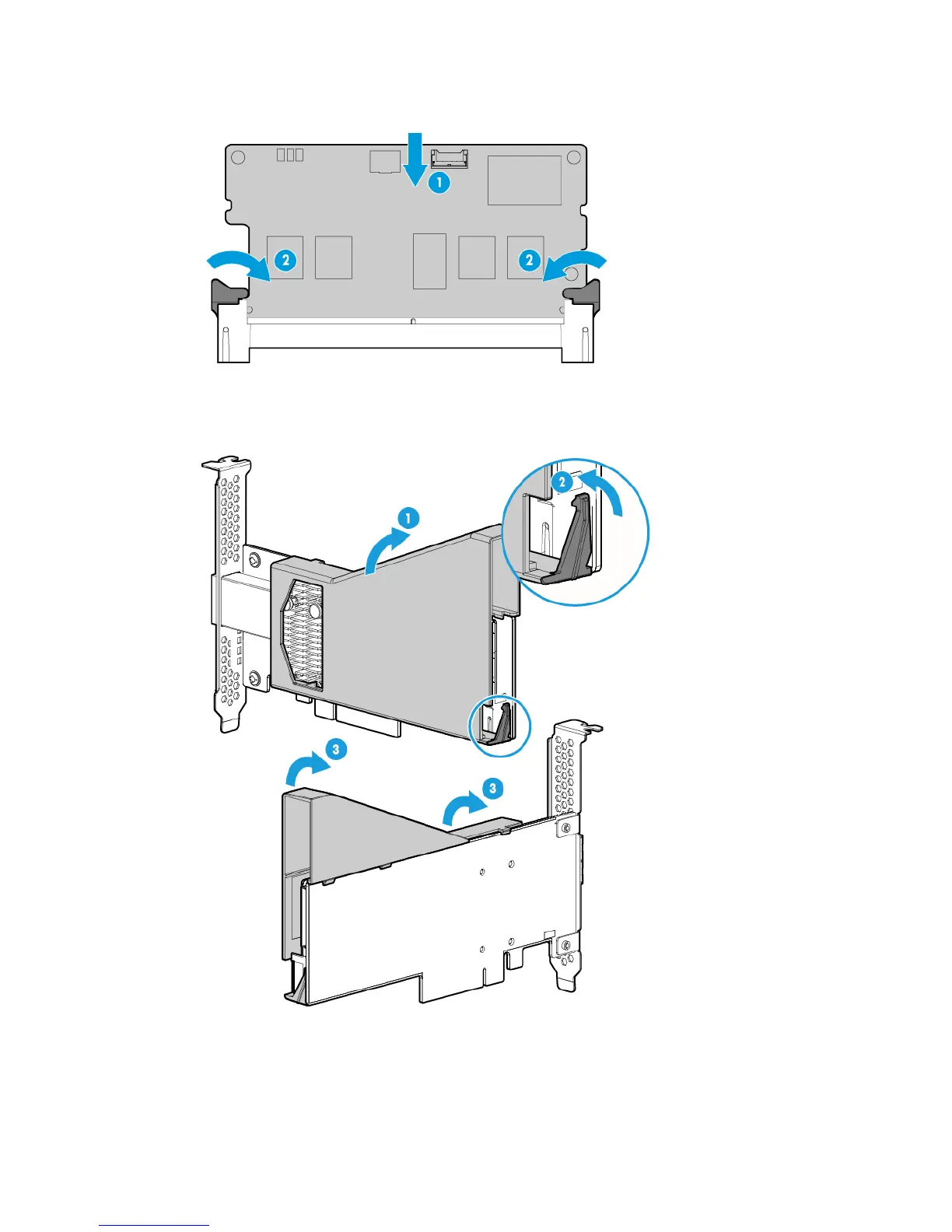 1

2

2

1

2

3

3