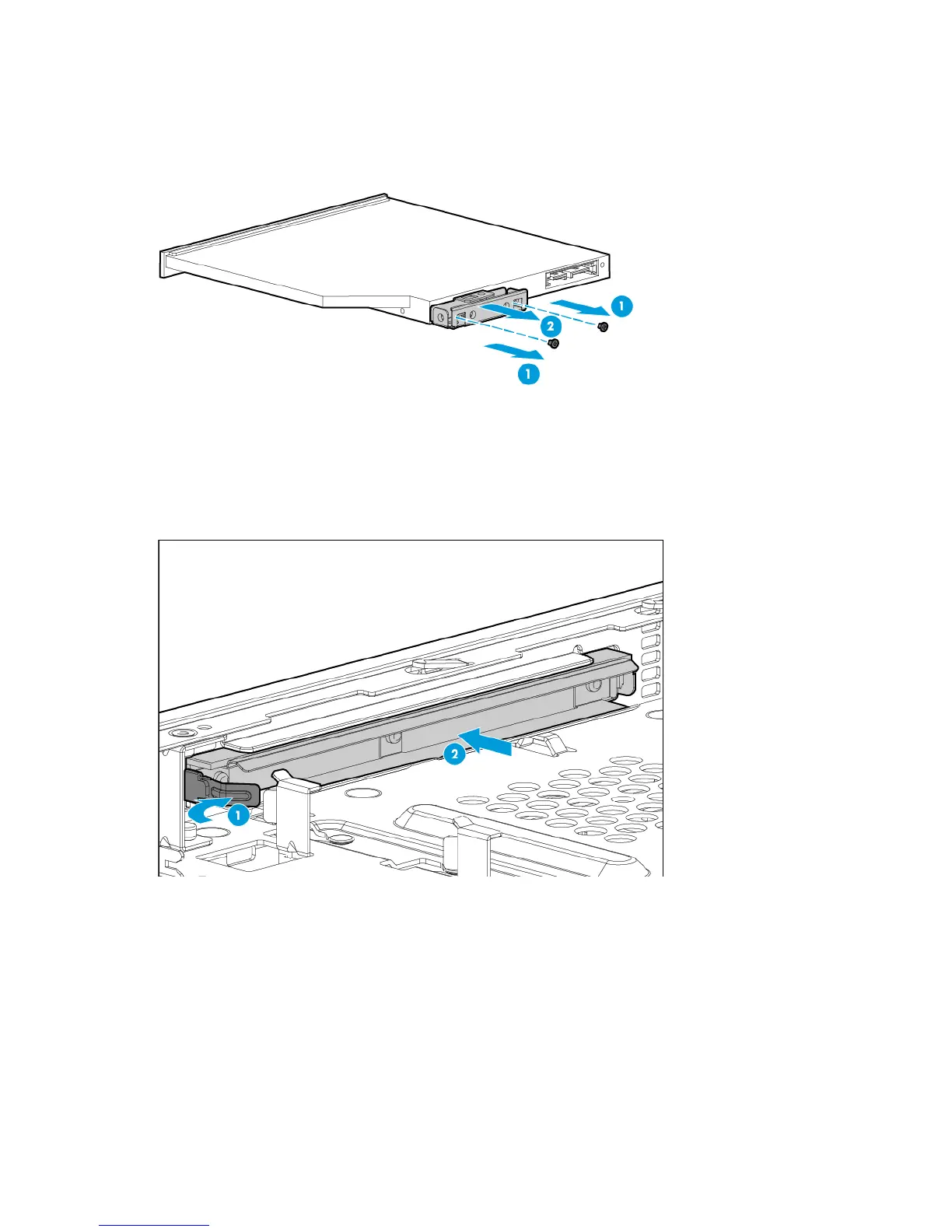 1
2
1

2
1