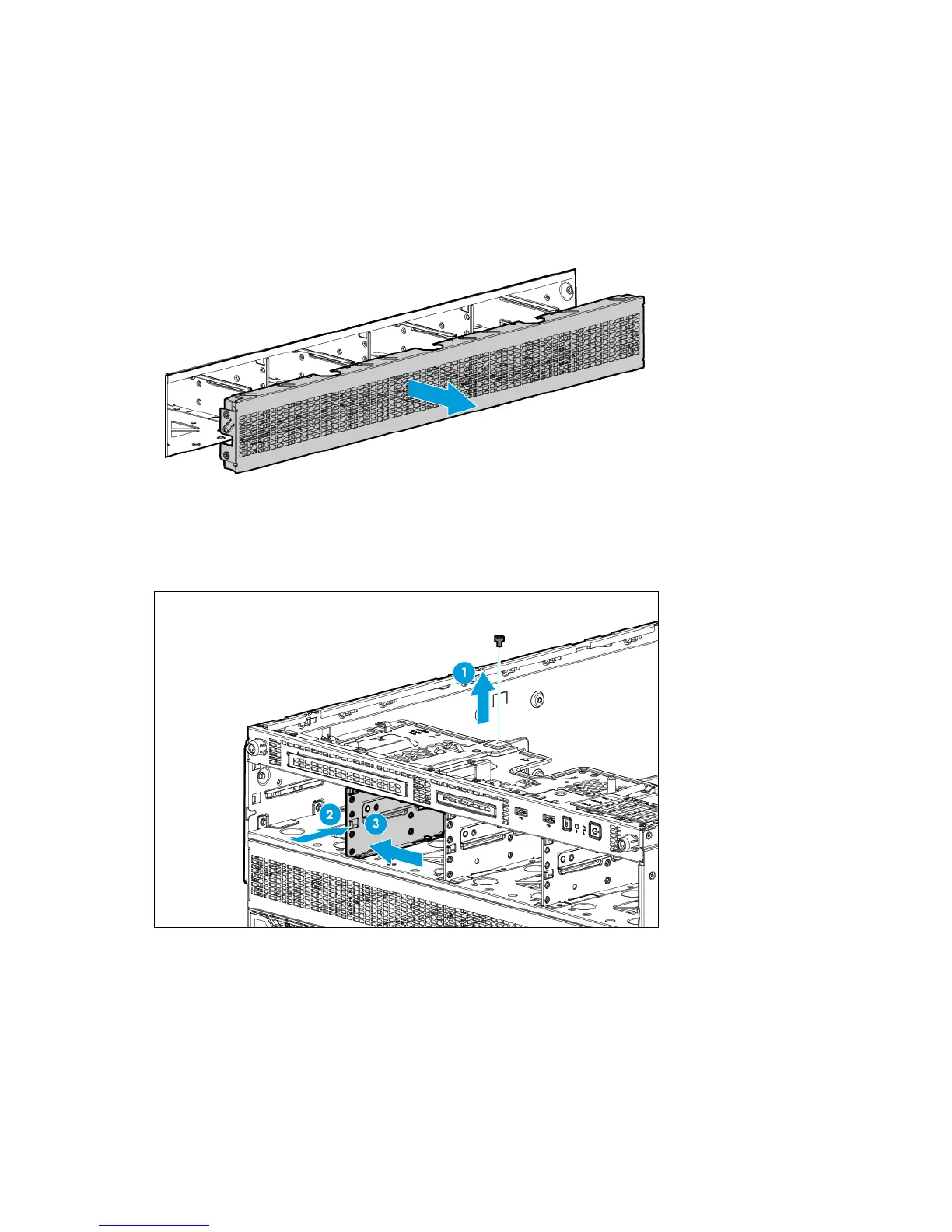 1

2

3