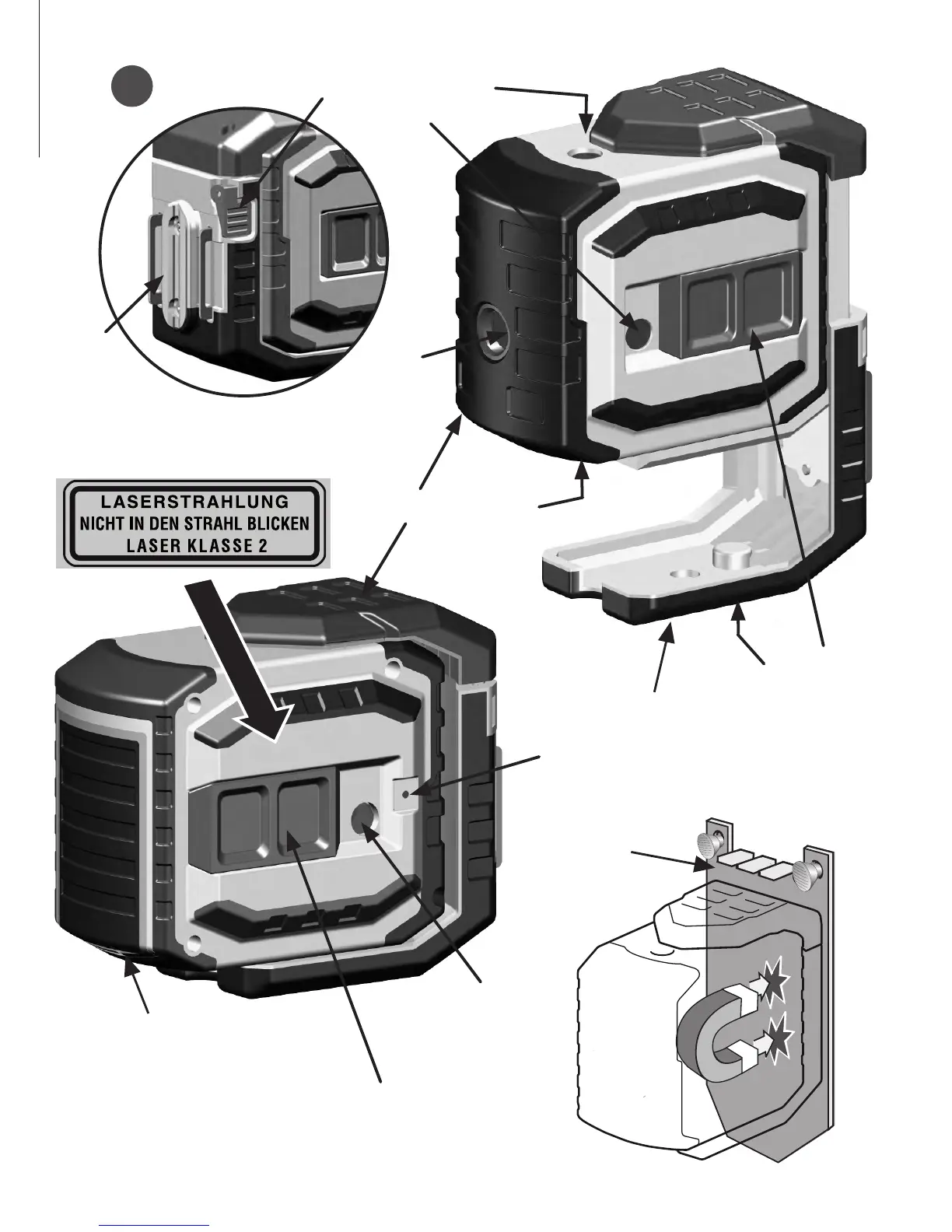 LASERSTRAHLUNG
NICHT IN DEN STRAHL BLICKEN
LASER KLASSE 2