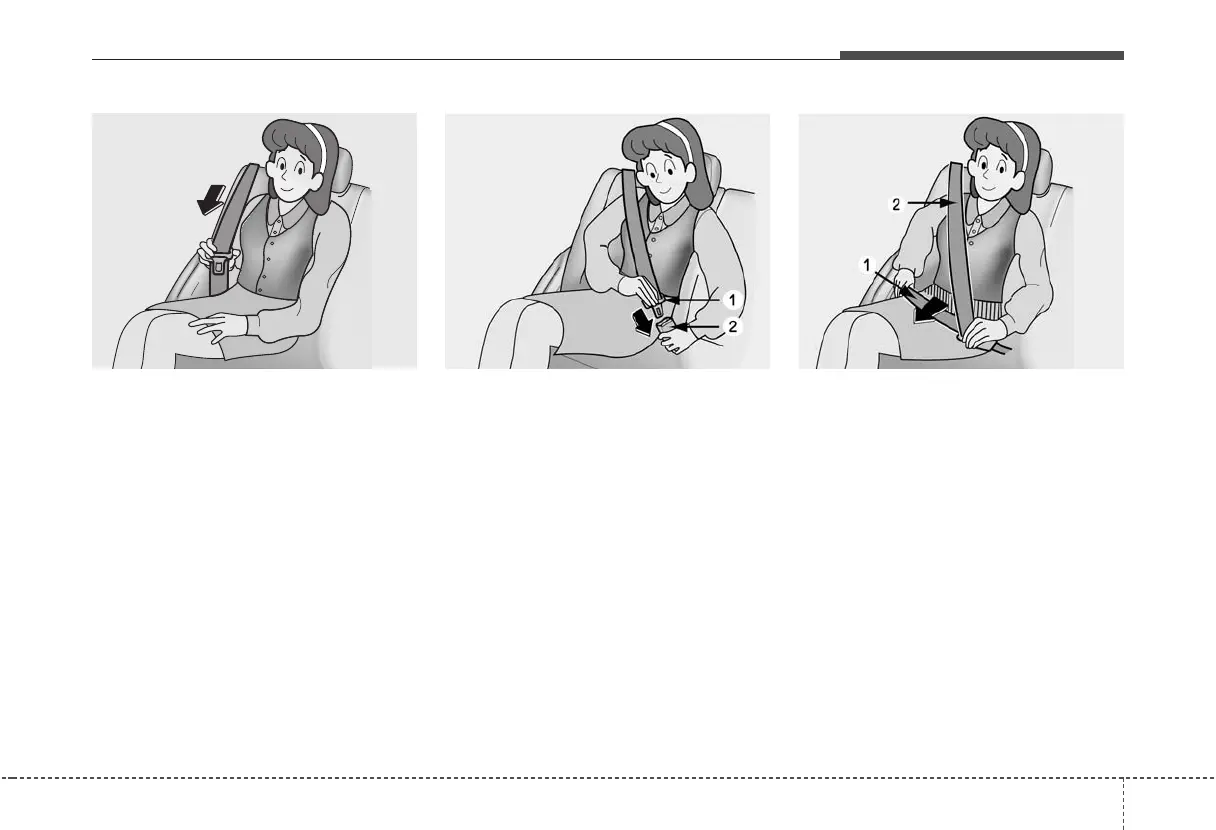 1
2
2
1