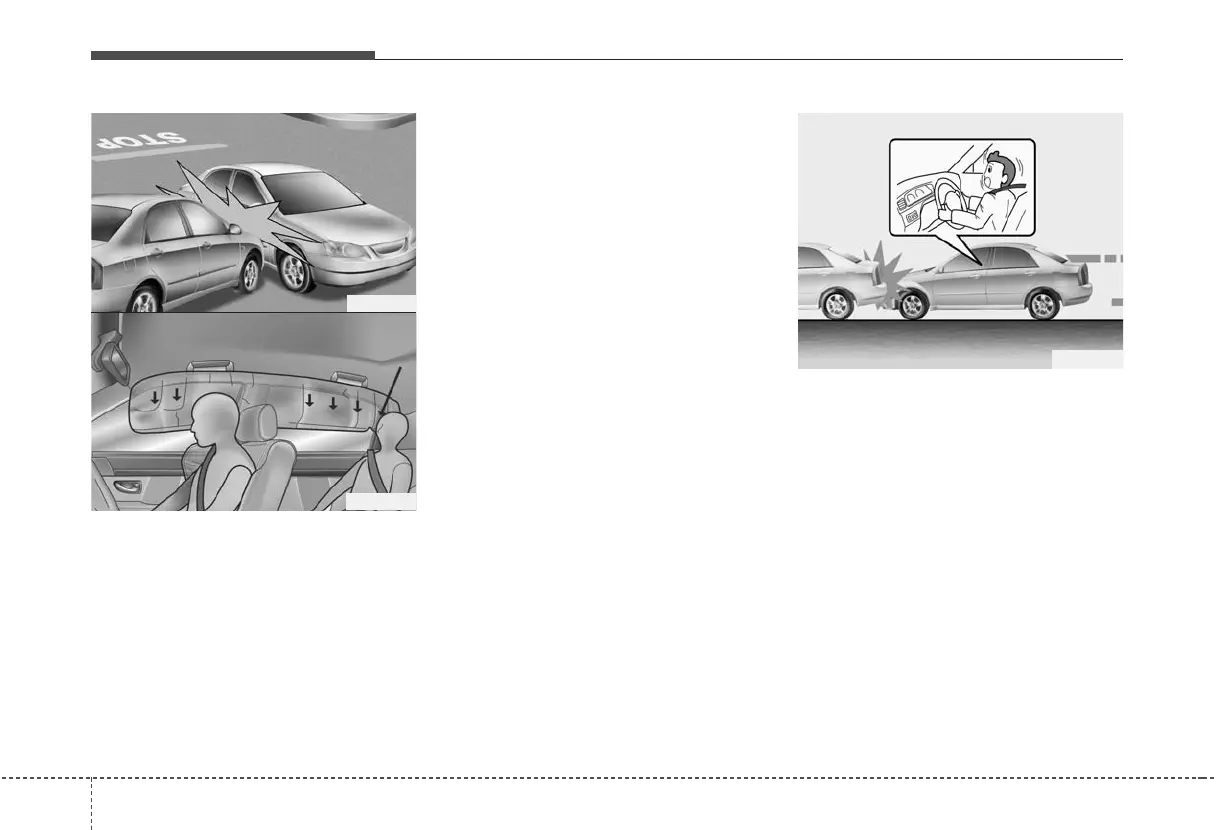 STOP