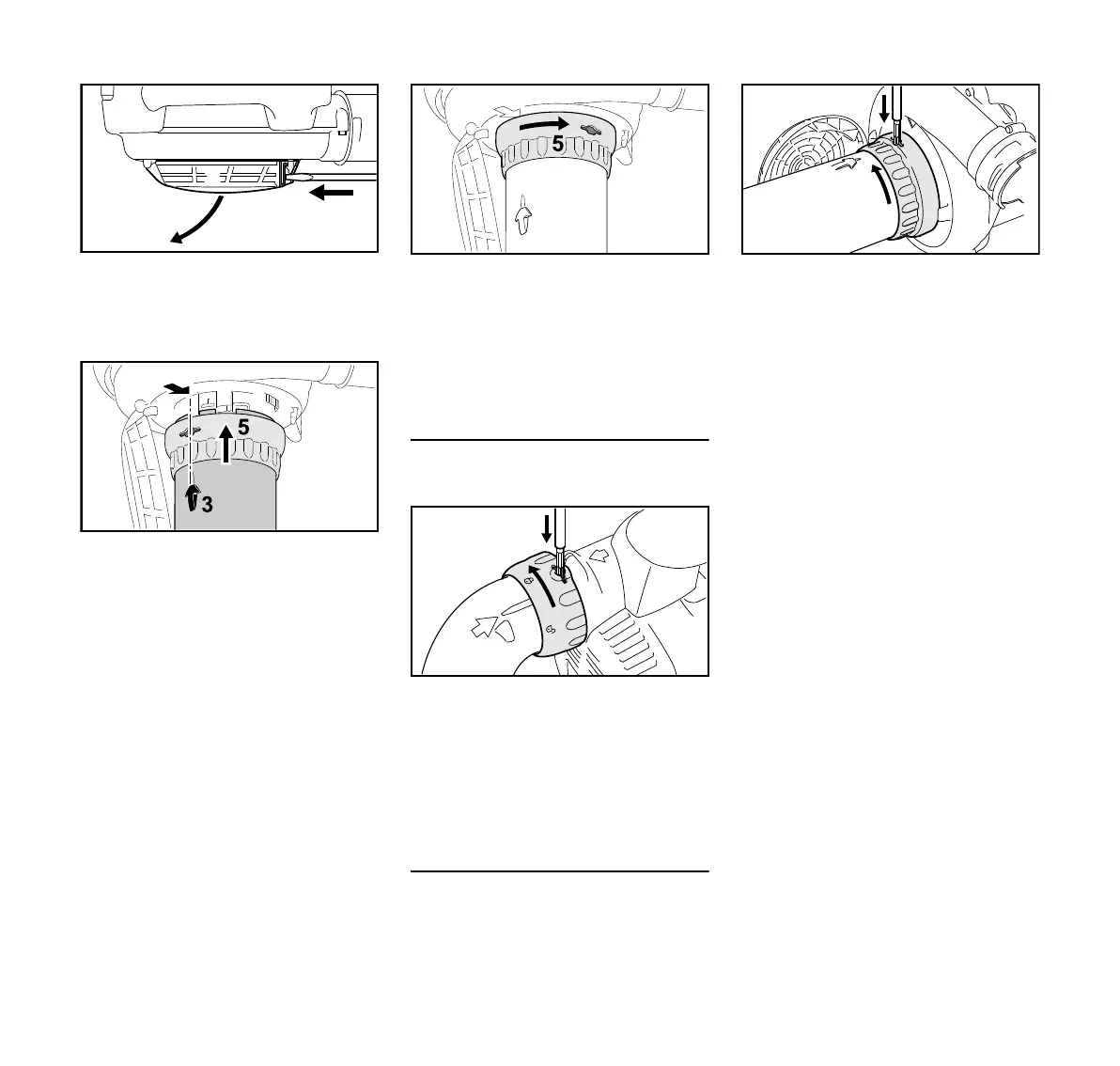 5

5

3